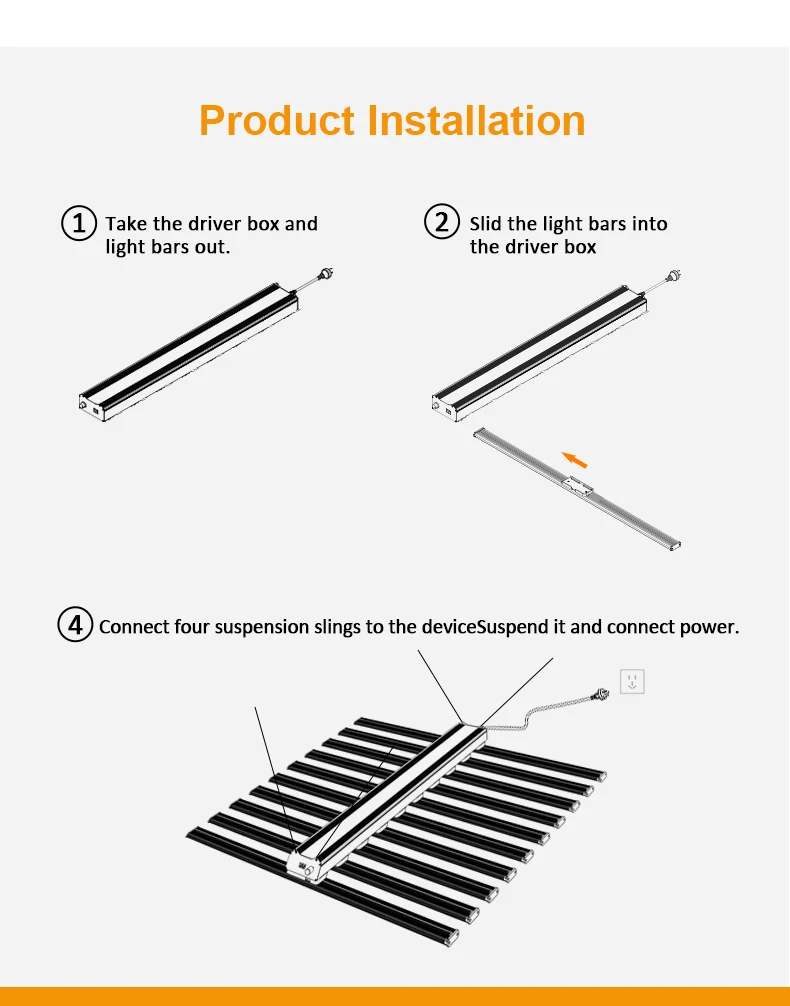 Product Installation

① Take the driver box and light bars out.

② Slid the light bars into the driver box

④ Connect four suspension slings to the deviceSuspend it and connect power.