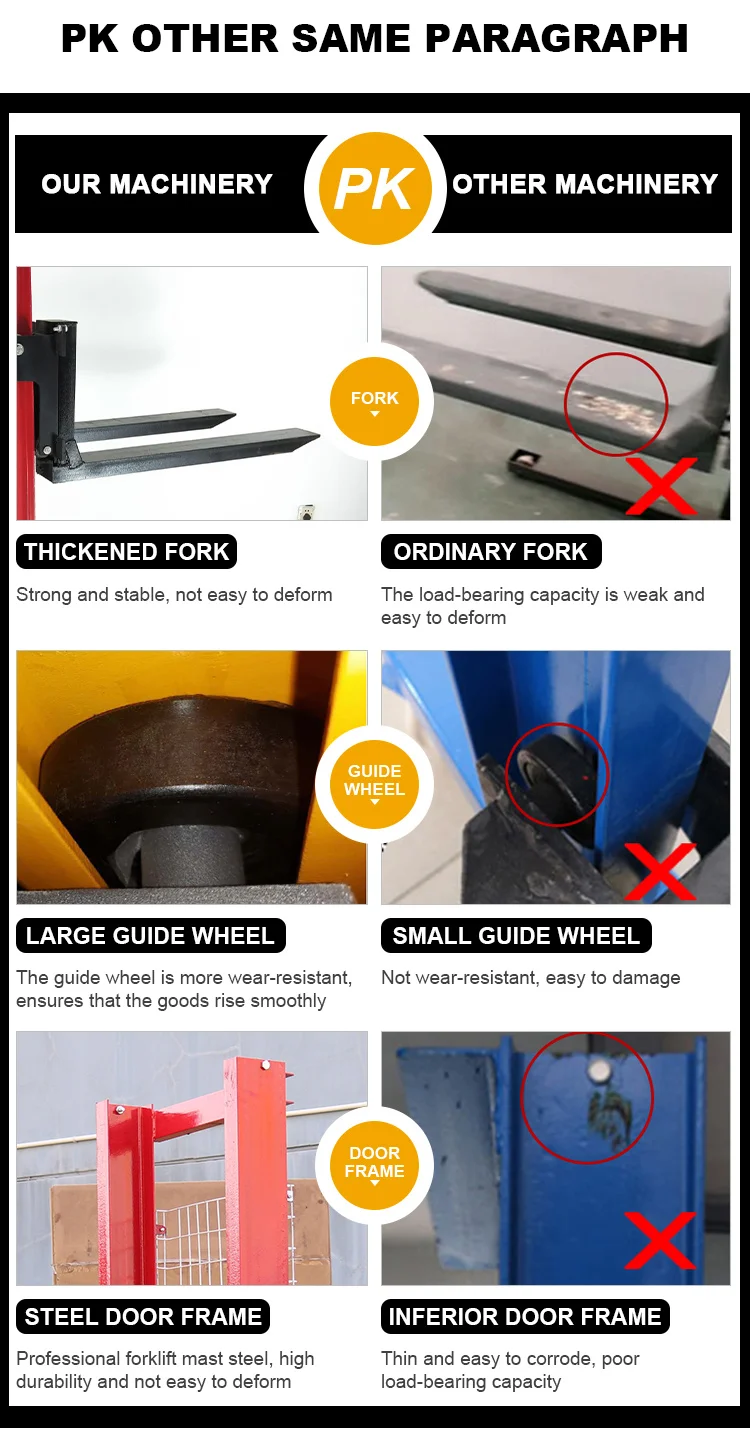 PK OTHER SAME PARAGRAPH

OUR MACHINERY

PK

OTHER MACHINERY

FORK

THICKENED FORK

Strong and stable, not easy to deform

ORDINARY FORK

The load-bearing capacity is weak and easy to deform

GUIDE WHEEL

LARGE GUIDE WHEEL

The guide wheel is more wear-resistant, ensures that the goods rise smoothly

SMALL GUIDE WHEEL

Not wear-resistant, easy to damage

DOOR FRAME

STEEL DOOR FRAME

Professional forklift mast steel, high durability and not easy to deform

INFERIOR DOOR FRAME

Thin and easy to corrode, poor load-bearing capacity