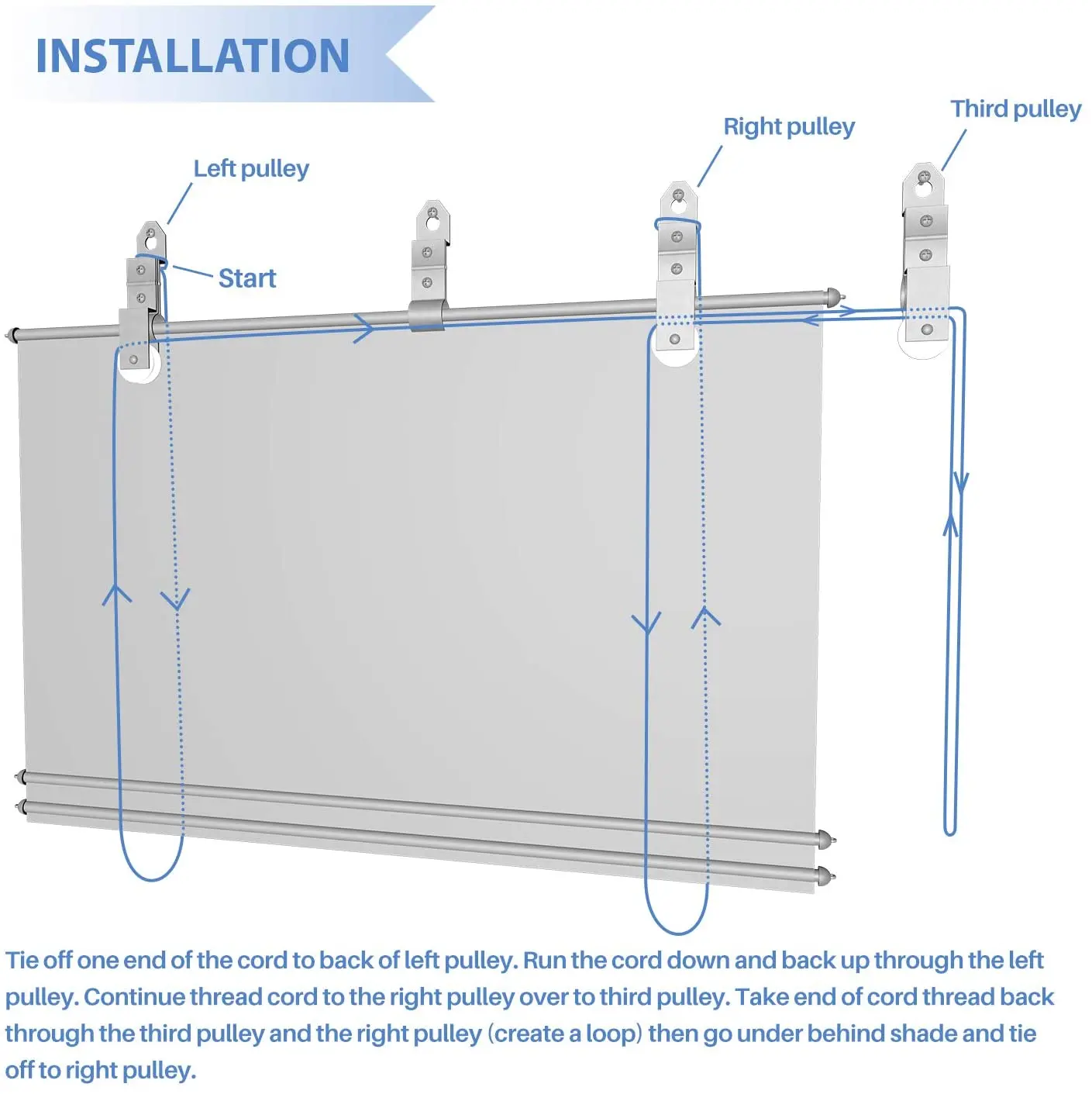 INSTALLATION

Left pulley

Start

Right pulley

Third pulley

Tie off one end of the cord to back of left pulley. Run the cord down and back up through the left pulley. Continue thread cord to the right pulley over to third pulley. Take end of cord thread back through the third pulley and the right pulley (create a loop) then go under behind shade and tie off to right pulley.