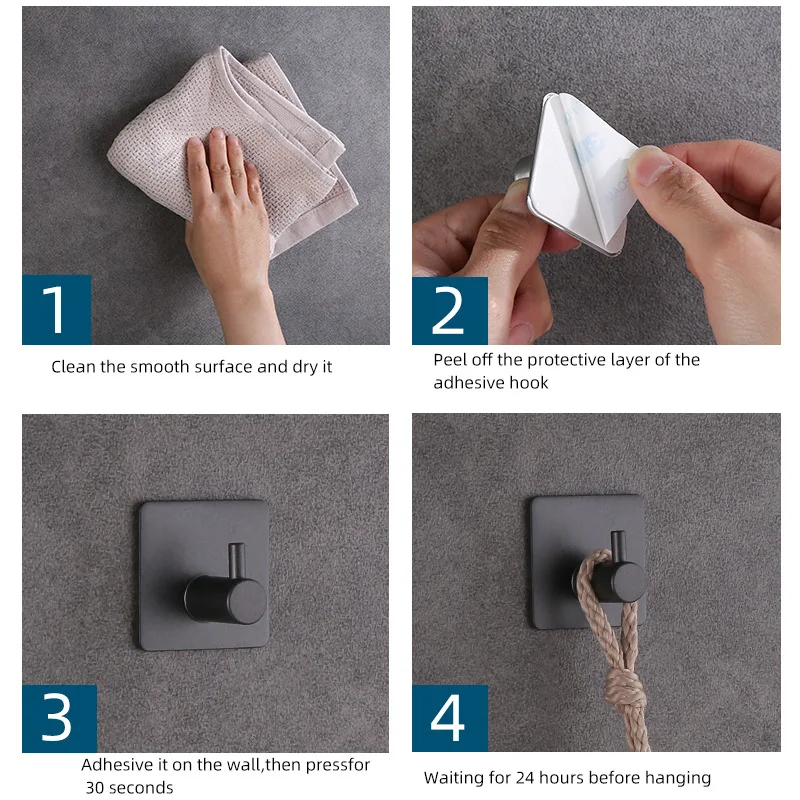 1

Clean the smooth surface and dry it

2

Peel off the protective layer of the adhesive hook

3

Adhesive it on the wall,then pressfor 30 seconds

4

Waiting for 24 hours before hanging