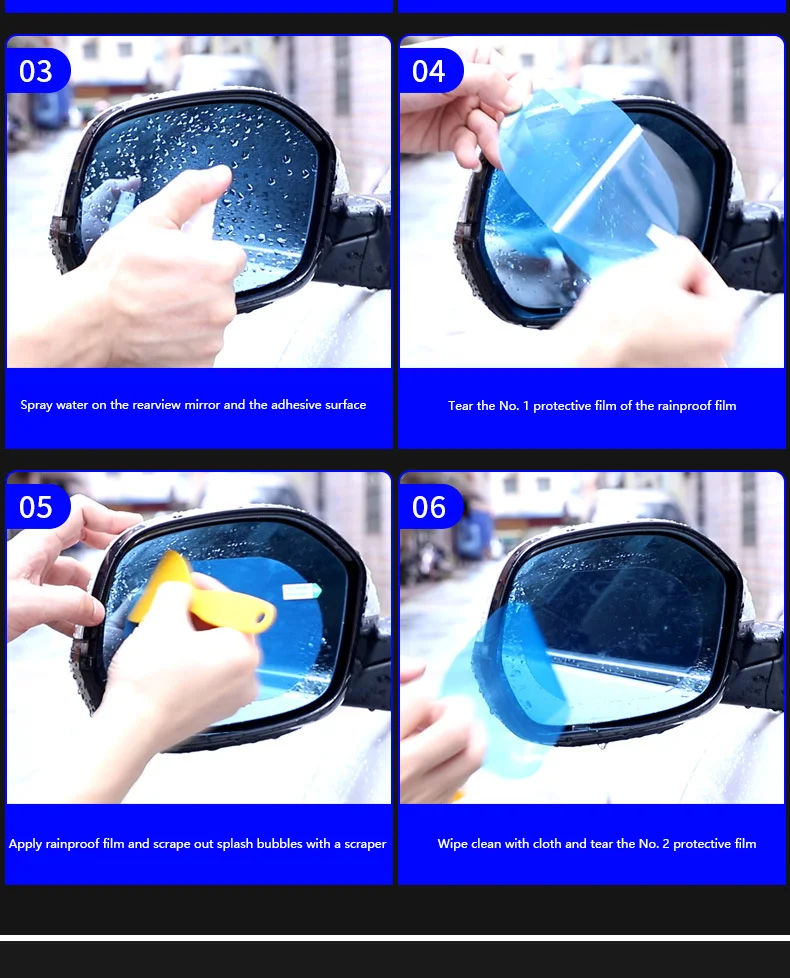 03

Spray water on the rearview mirror and the adhesive surface

04

Tear the No. 1 protective film of the rainproof film

05

Apply rainproof film and scrape out splash bubbles with a scraper

06

Wipe clean with cloth and tear the No. 2 protective film