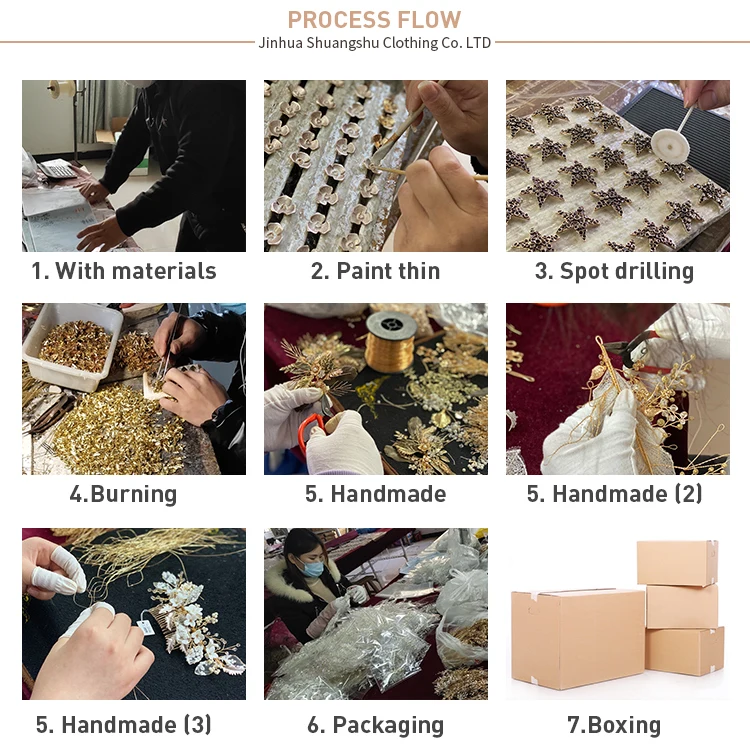 PROCESS FLOW
Jinhua Shuangshu Clothing Co. LTD

1. With materials

2. Paint thin

3. Spot drilling

4.Burning

5. Handmade

5. Handmade (2)

5. Handmade (3)

6. Packaging

7.Boxing