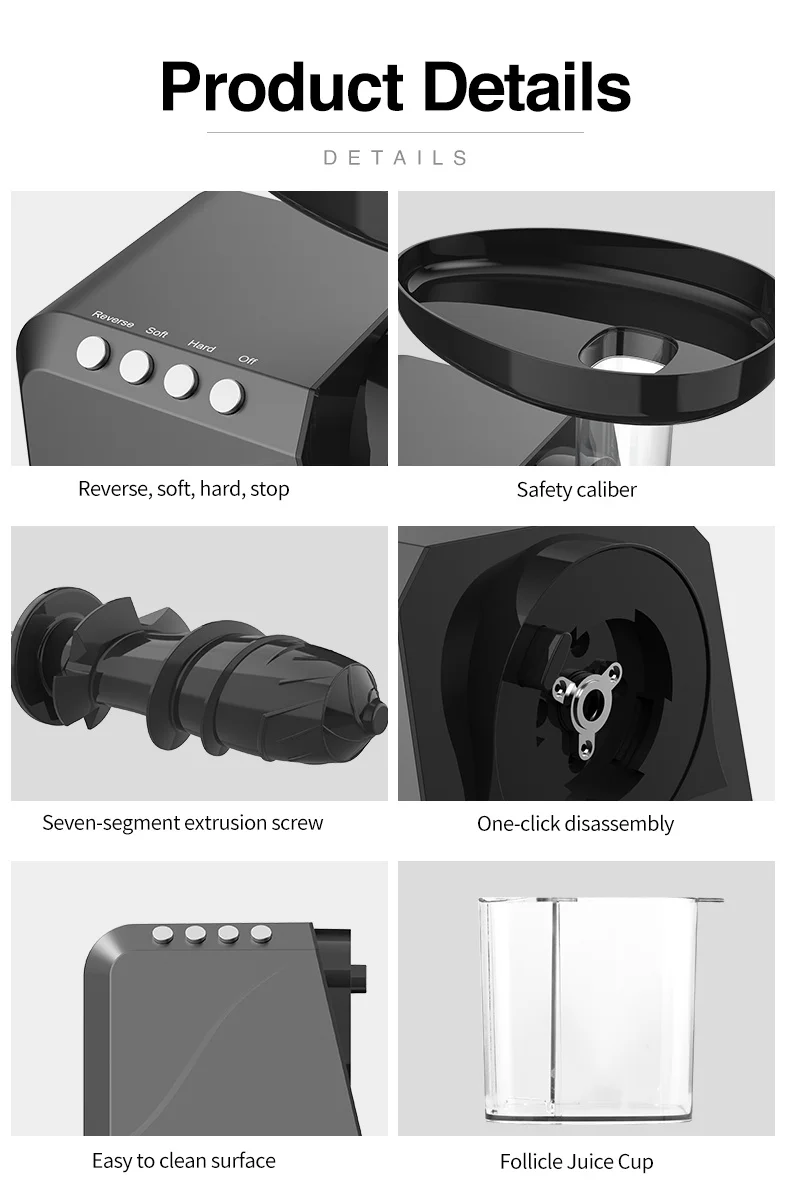 Product Details

DETAILS

Reverse Soft Hard Off

Reverse, soft, hard, stop

Safety caliber

Seven-segment extrusion screw

One-click disassembly

Easy to clean surface

Follicle Juice Cup