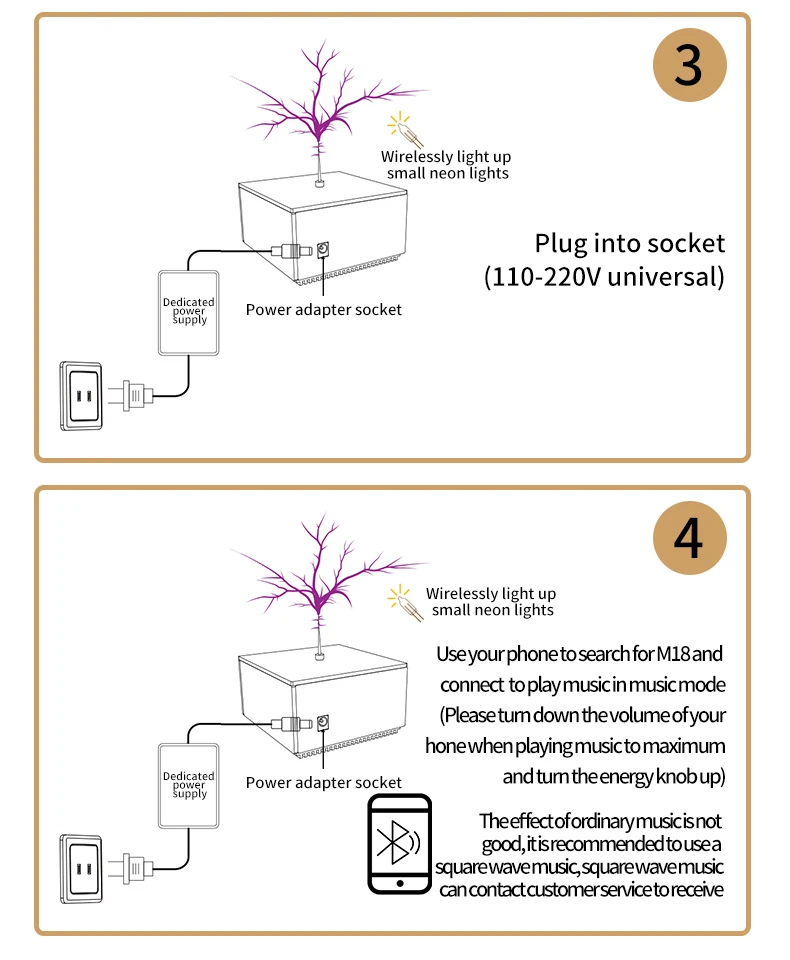 3

Wirelessly light up small neon lights

Plug into socket (110-220V universal)

Dedicated power supply

Power adapter socket

4

Wirelessly light up small neon lights

Use your phone to search for M18 and connect to play music in music mode (Please turn down the volume of your hone when playing music to maximum and turn the energy knob up)

Dedicated power supply

Power adapter socket

The effect of ordinary music is not good, it is recommended to use a square wave music, square wave music can contact customer service to receive