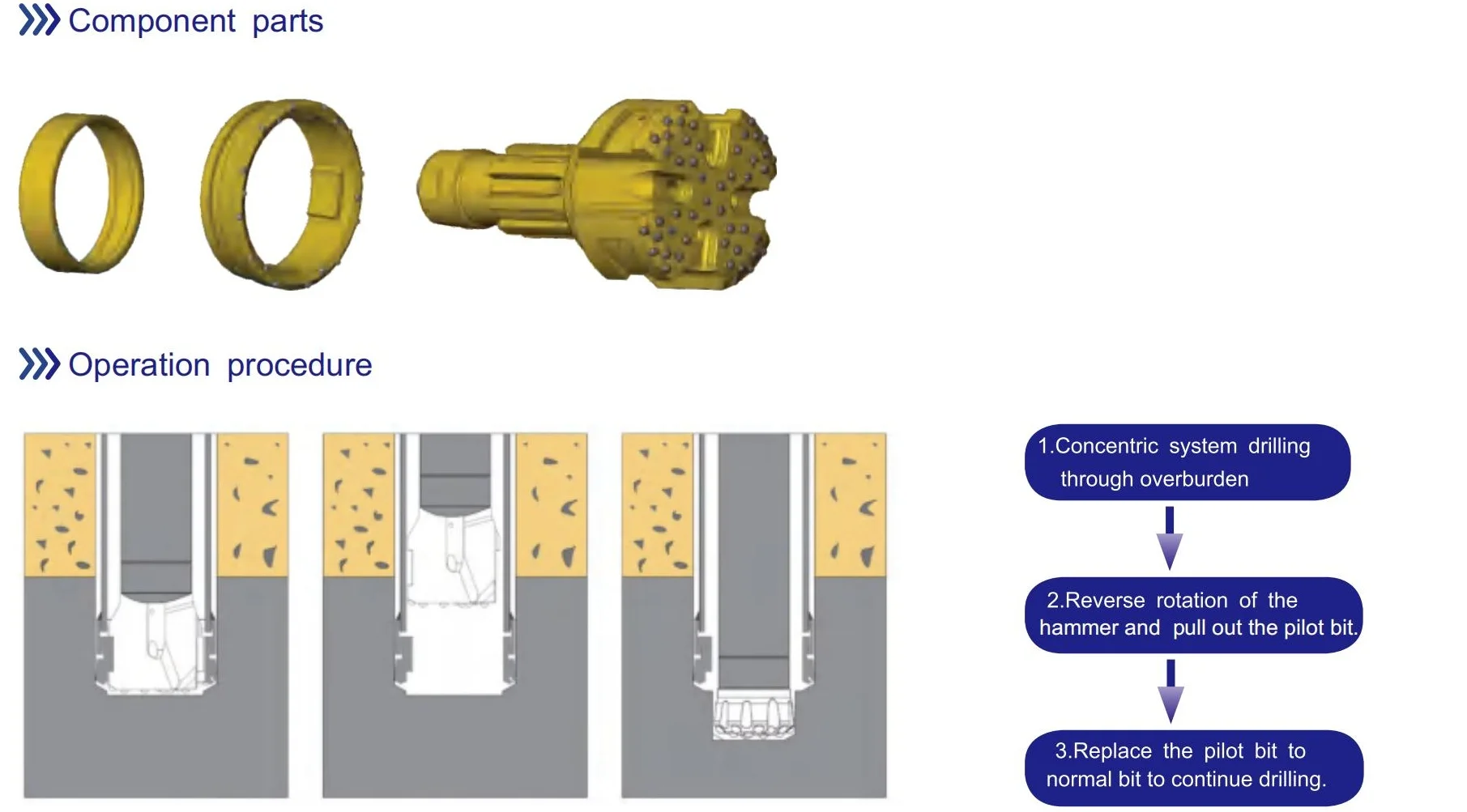 Component parts

Operation procedure

1.Concentric system drilling through overburden

2.Reverse rotation of the hammer and pull out the pilot bit.

3.Replace the pilot bit to normal bit to continue drilling.