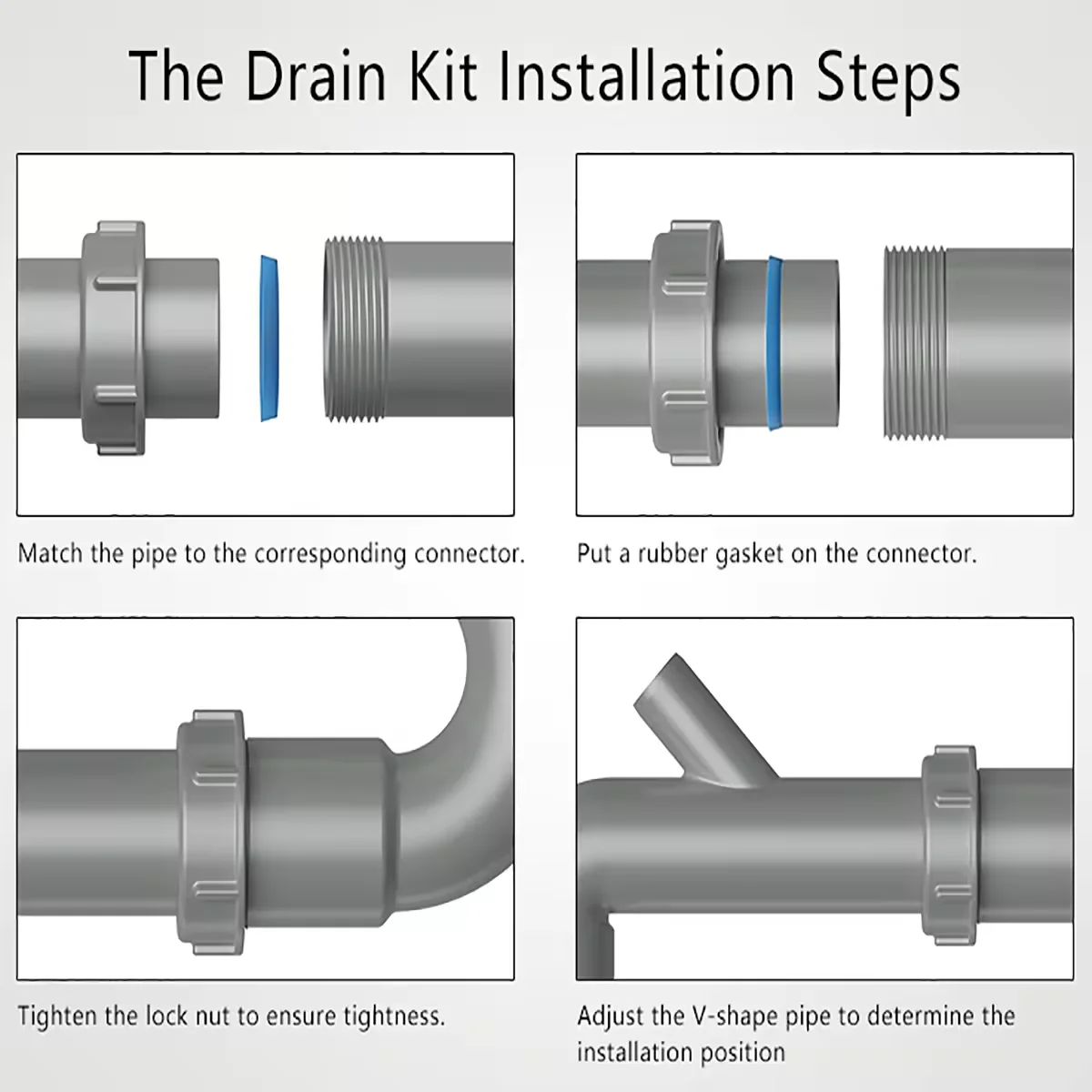 The Drain Kit Installation Steps

Match the pipe to the corresponding connector.

Put a rubber gasket on the connector.

Tighten the lock nut to ensure tightness.

Adjust the V-shape pipe to determine the installation position