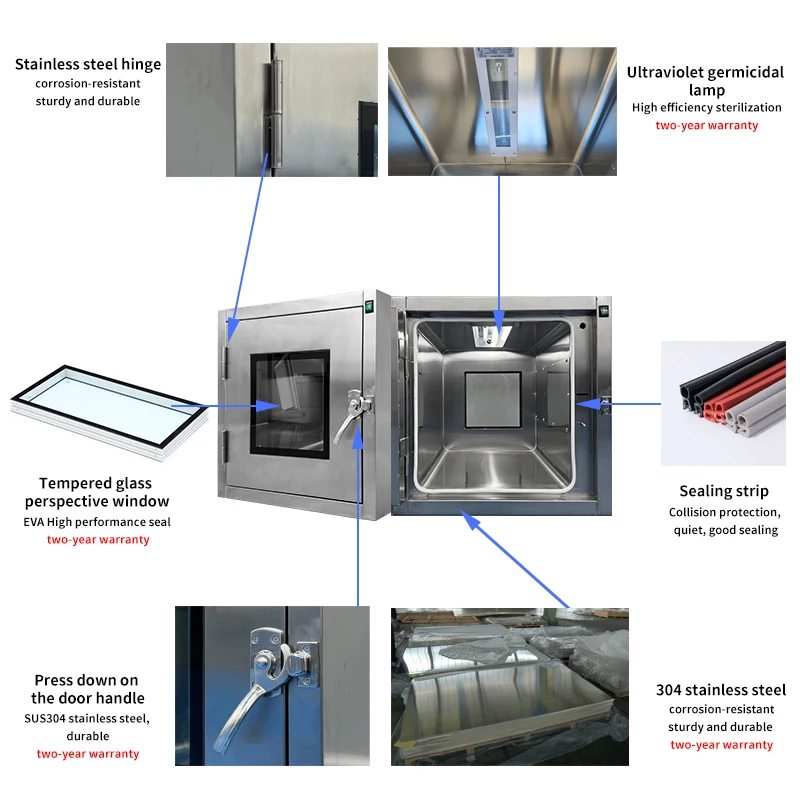 Stainless steel hinge
corrosion-resistant
sturdy and durable

Ultraviolet germicidal lamp
High efficiency sterilization
two-year warranty

Tempered glass perspective window
EVA High performance seal
two-year warranty

Sealing strip
Collision protection, quiet, good sealing

Press down on the door handle
SUS304 stainless steel, durable
two-year warranty

304 stainless steel
corrosion-resistant
sturdy and durable
two-year warranty