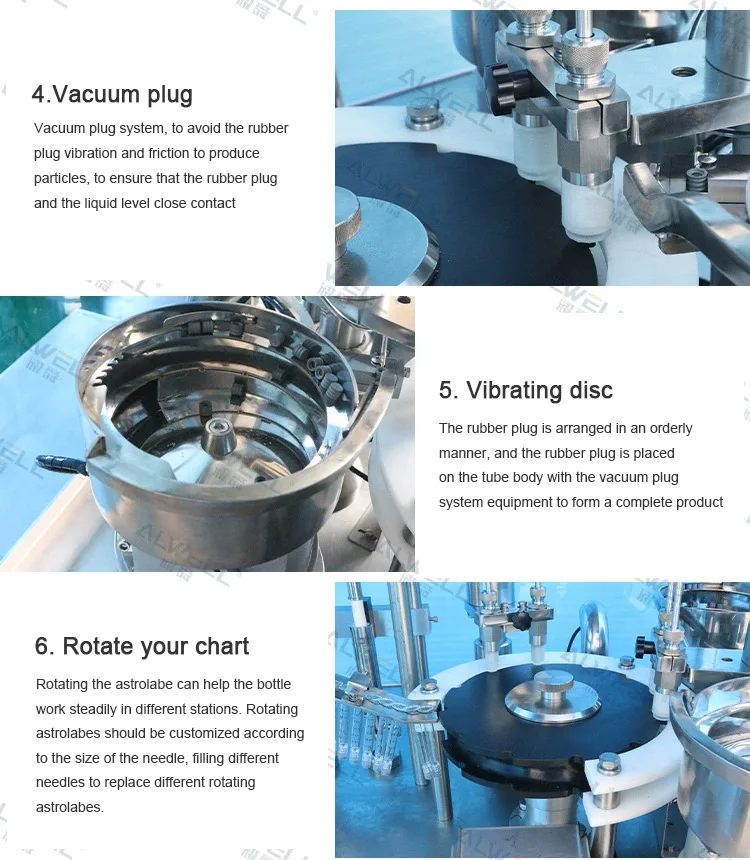 4.Vacuum plug

Vacuum plug system, to avoid the rubber plug vibration and friction to produce particles, to ensure that the rubber plug and the liquid level close contact

5. Vibrating disc

The rubber plug is arranged in an orderly manner, and the rubber plug is placed on the tube body with the vacuum plug system equipment to form a complete product

6. Rotate your chart

Rotating the astrolabe can help the bottle work steadily in different stations. Rotating astrolabes should be customized according to the size of the needle, filling different needles to replace different rotating astrolabes.