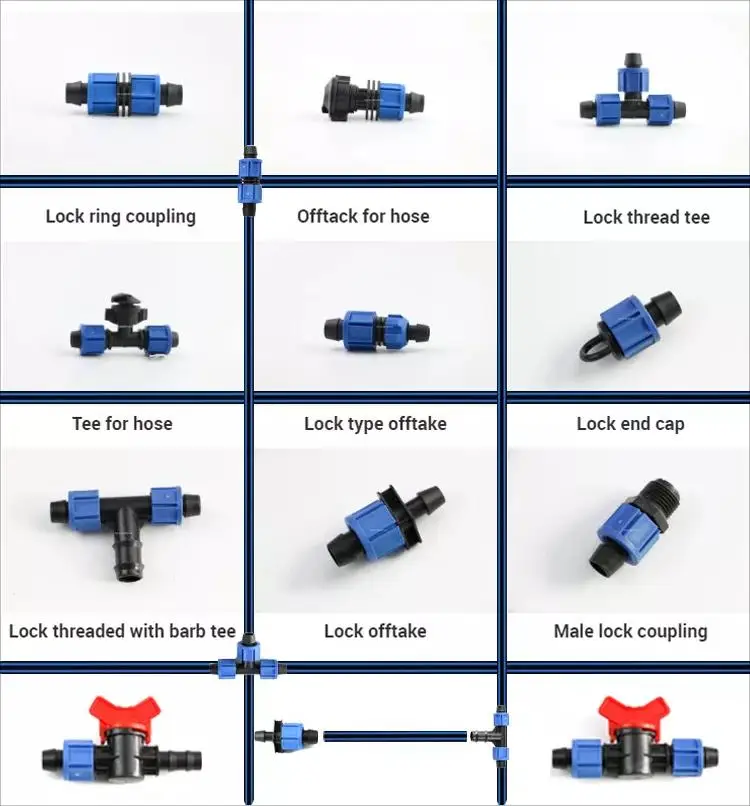 Lock ring coupling

Offtack for hose

Lock thread tee

Tee for hose

Lock type offtake

Lock end cap

Lock threaded with barb tee

Lock offtake

Male lock coupling