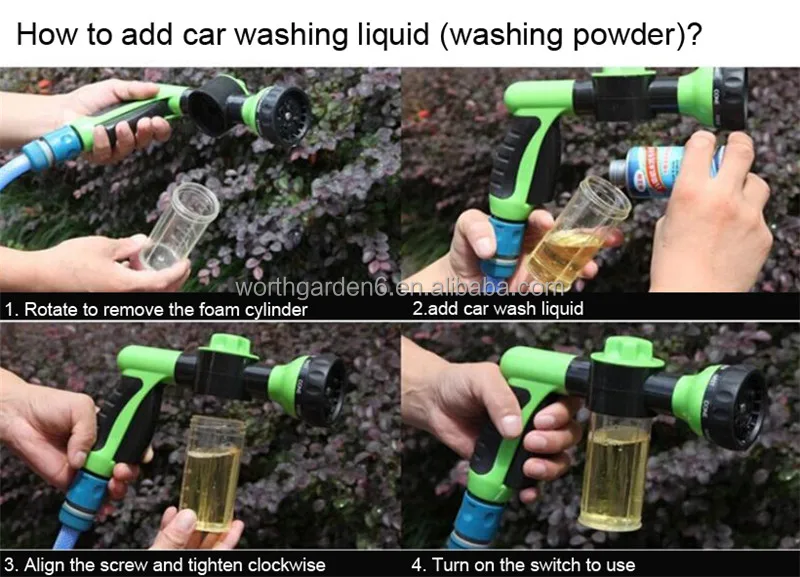 How to add car washing liquid (washing powder)?

worthgarden6.en.alibaba.com

1. Rotate to remove the foam cylinder

2.add car wash liquid

3. Align the screw and tighten clockwise

4. Turn on the switch to use