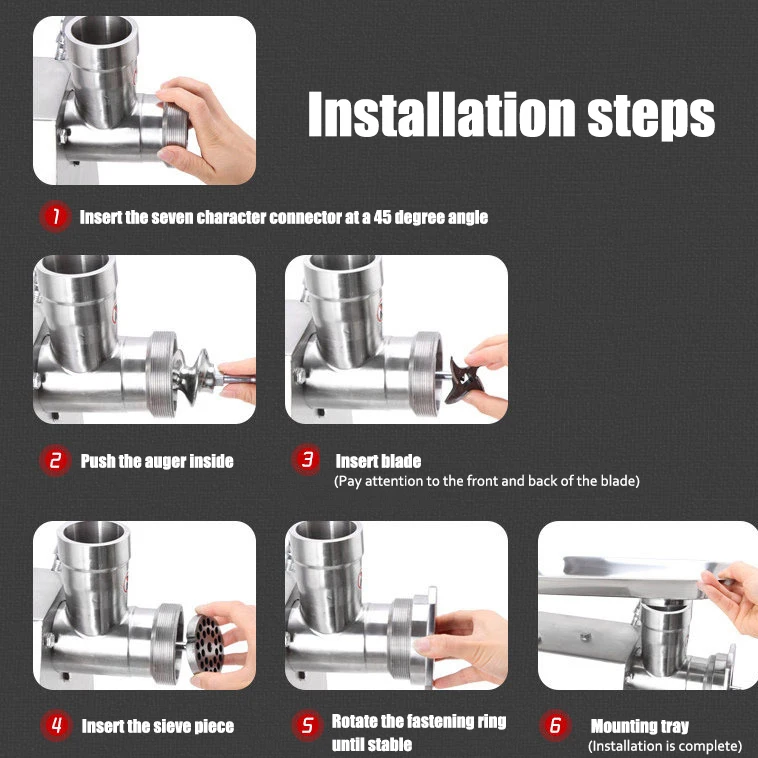 Installation steps

1 Insert the seven character connector at a 45 degree angle

2 Push the auger inside

3 Insert blade
(Pay attention to the front and back of the blade)

4 Insert the sieve piece

5 Rotate the fastening ring until stable

6 Mounting tray
(Installation is complete)