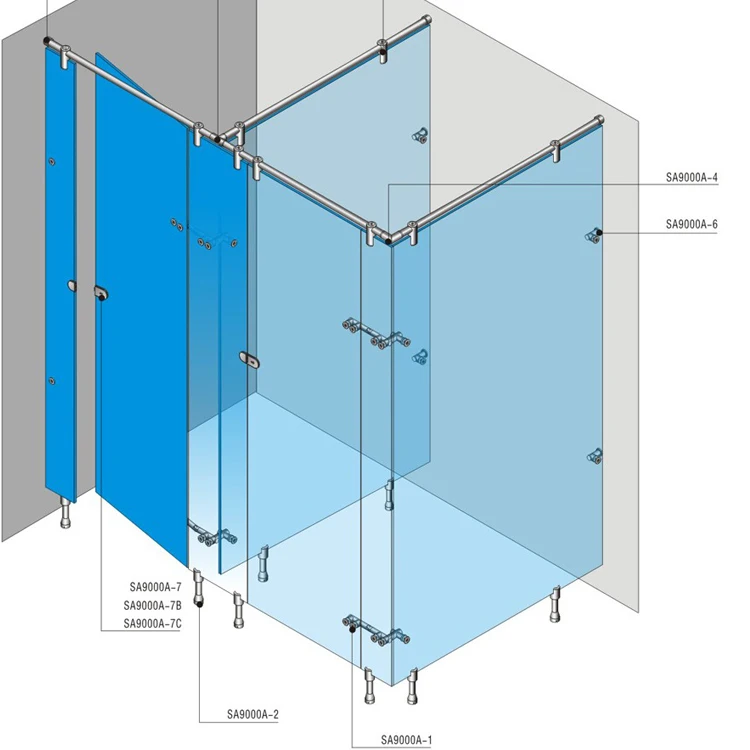 SA9000A-4
SA9000A-6
SA9000A-7
SA9000A-7B
SA9000A-7C
SA9000A-2
SA9000A-1