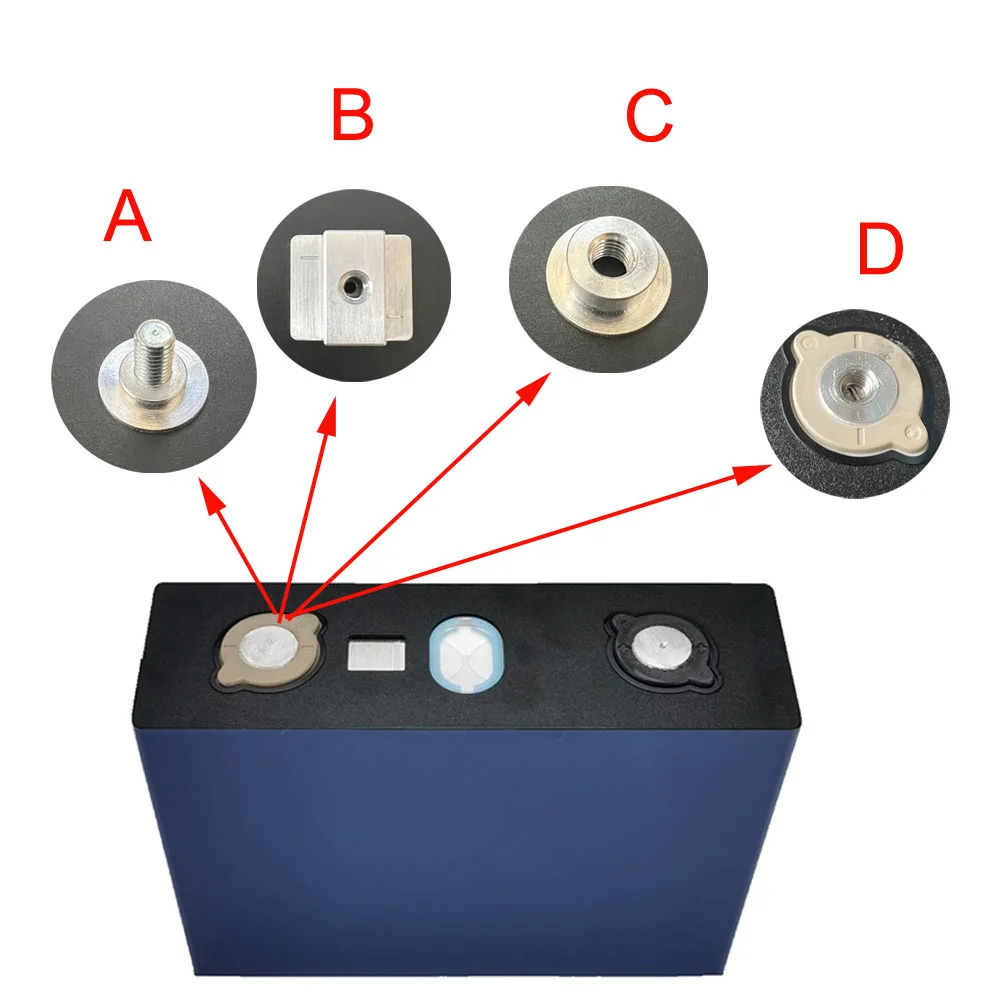 A

B

C

D