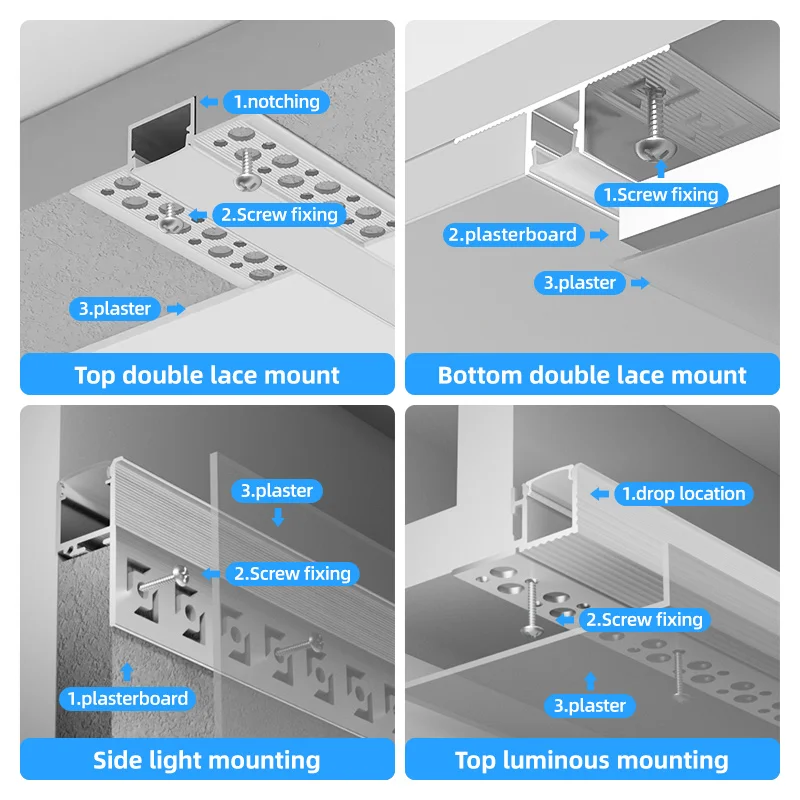 1.notching

2.Screw fixing

3.plaster

Top double lace mount

1.Screw fixing

2.plasterboard

3.plaster

Bottom double lace mount

3.plaster

2.Screw fixing

1.plasterboard

Side light mounting

1.drop location

2.Screw fixing

3.plaster

Top luminous mounting