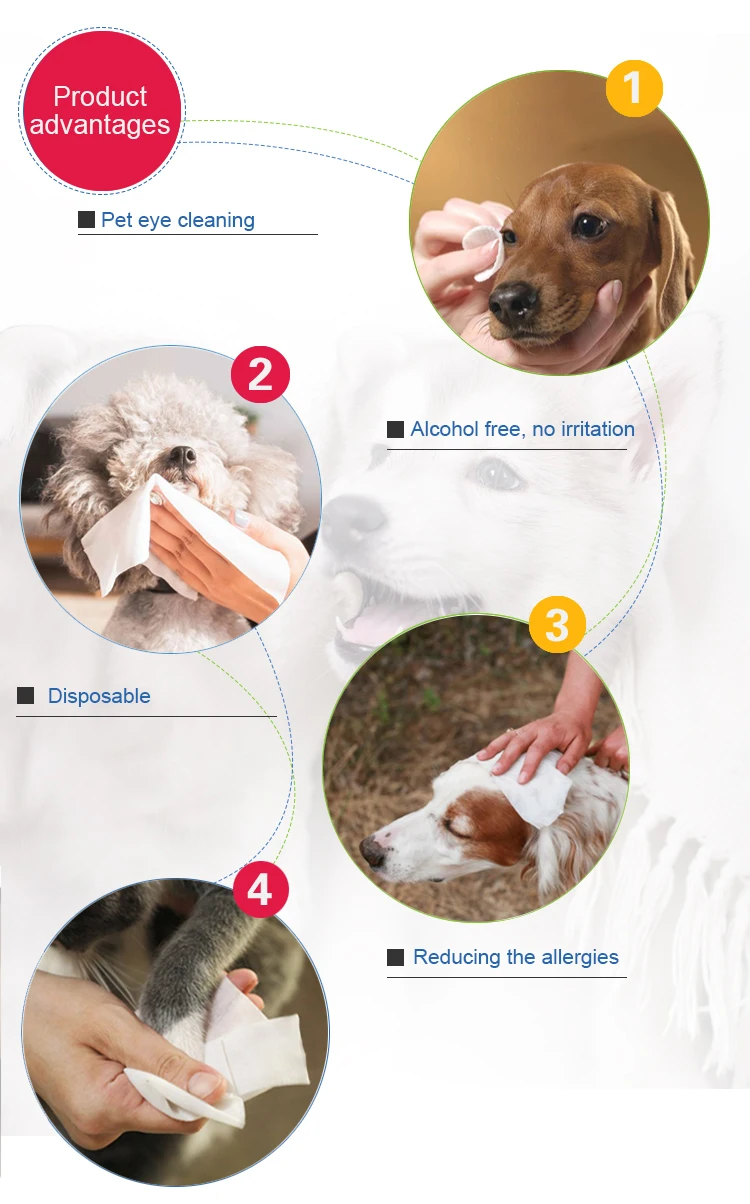 Product advantages

1

Pet eye cleaning

2

Alcohol free, no irritation

3

Disposable

4

Reducing the allergies