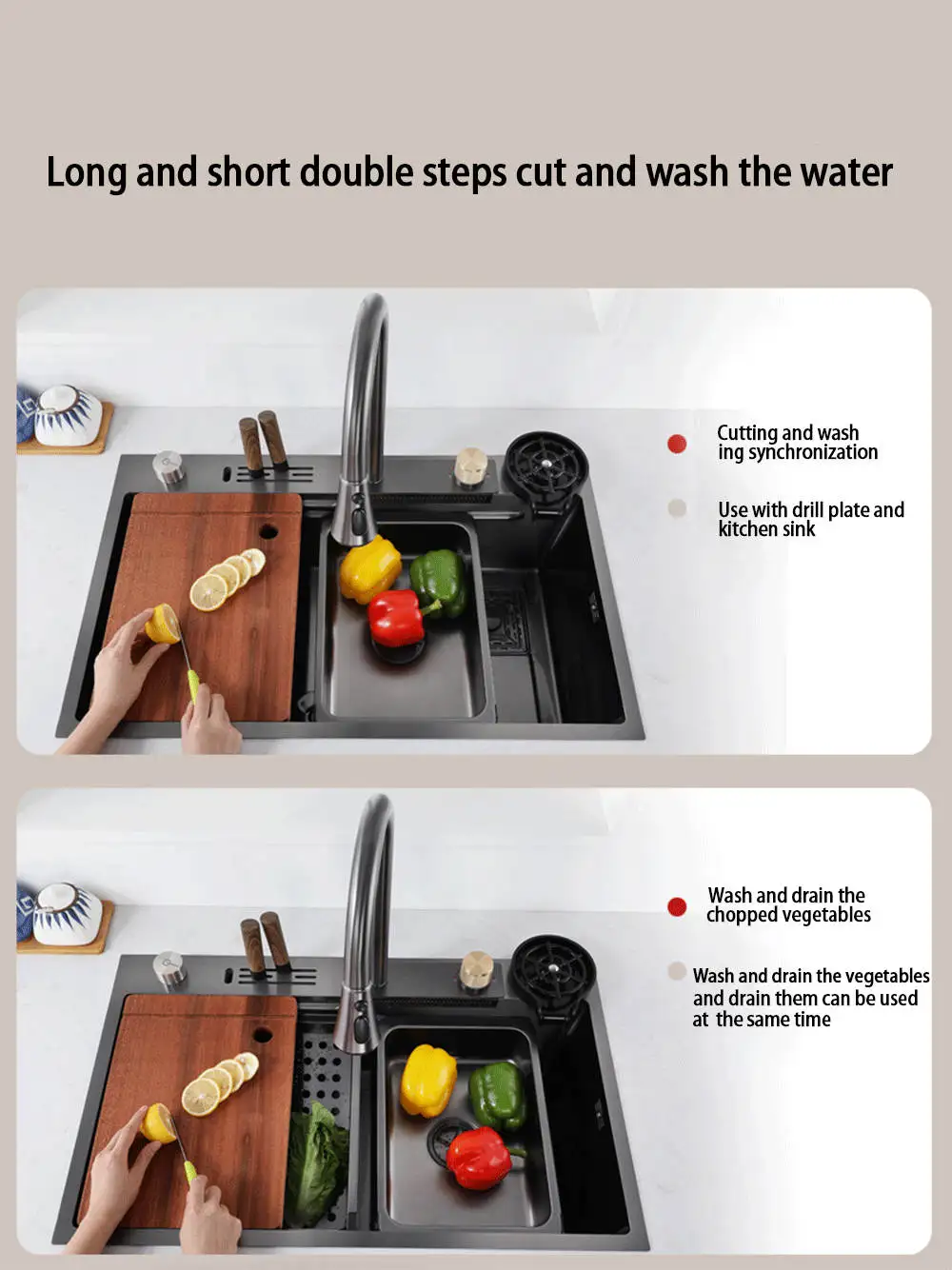 Long and short double steps cut and wash the water

Cutting and wash ing synchronization

Use with drill plate and kitchen sink

Wash and drain the chopped vegetables

Wash and drain the vegetables and drain them can be used at the same time