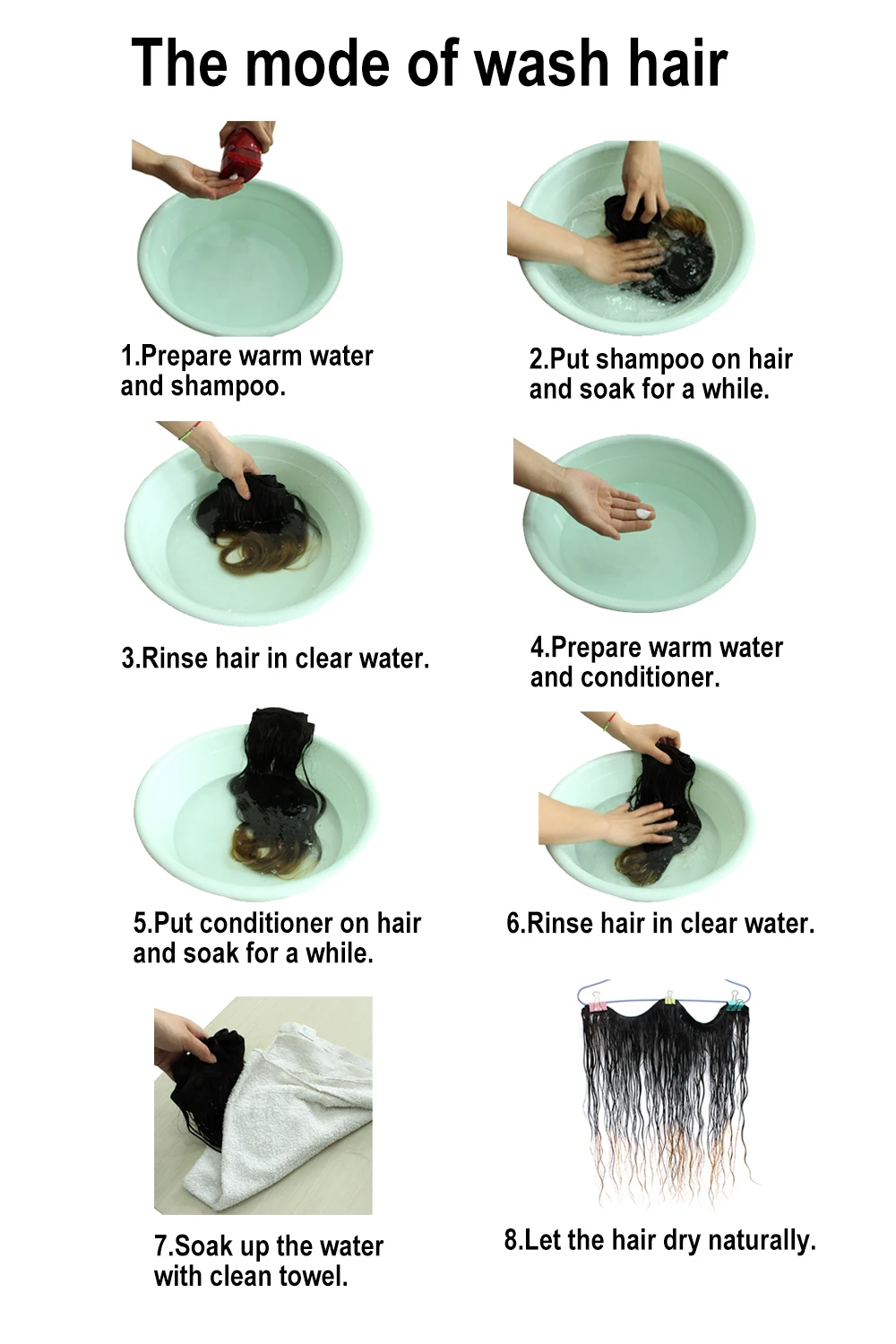 The mode of wash hair

1.Prepare warm water and shampoo.

2.Put shampoo on hair and soak for a while.

3.Rinse hair in clear water.

4.Prepare warm water and conditioner.

5.Put conditioner on hair and soak for a while.

6.Rinse hair in clear water.

7.Soak up the water with clean towel.

8.Let the hair dry naturally.