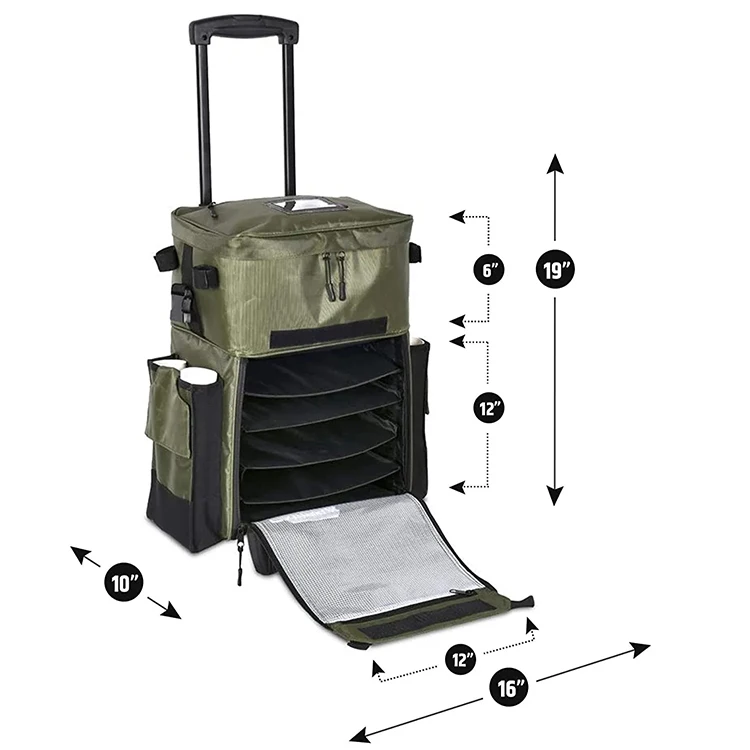 6"
19"
12"
10"
12"
16"