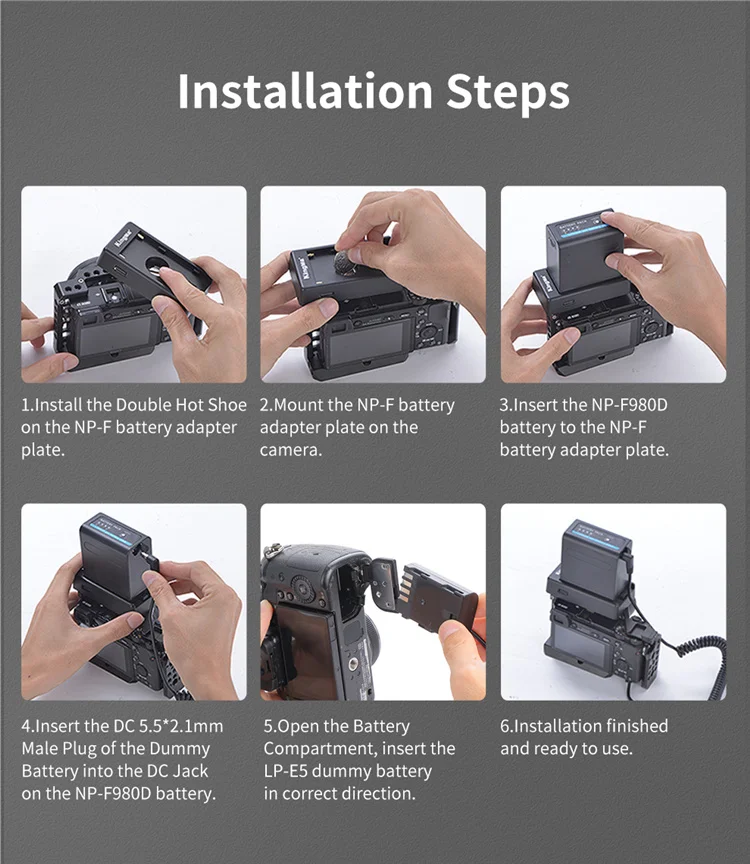 Installation Steps

1.Install the Double Hot Shoe on the NP-F battery adapter plate.

2.Mount the NP-F battery adapter plate on the camera.

3.Insert the NP-F980D battery to the NP-F battery adapter plate.

4.Insert the DC 5.5*2.1mm Male Plug of the Dummy Battery into the DC Jack on the NP-F980D battery.

5.Open the Battery Compartment, insert the LP-E5 dummy battery in correct direction.

6.Installation finished and ready to use.