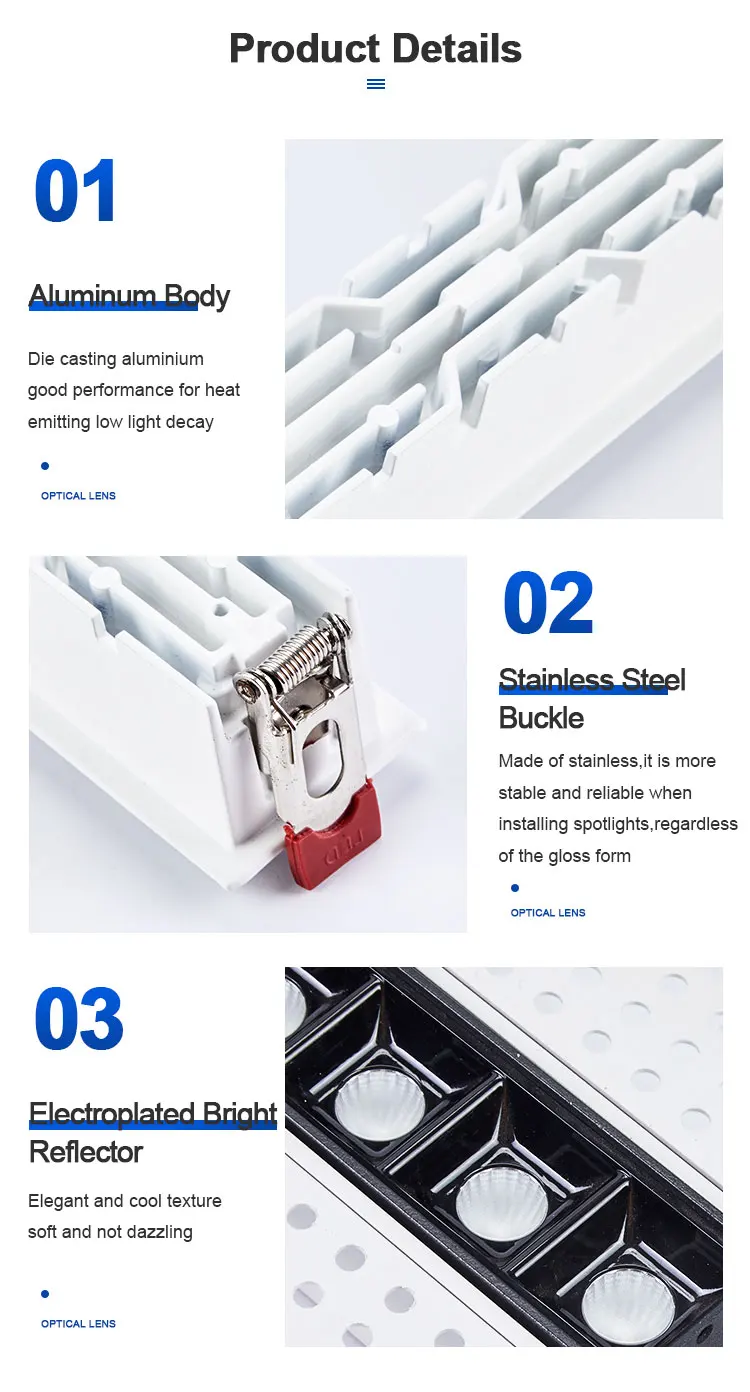 Product Details

01

Aluminum Body

Die casting aluminium good performance for heat emitting low light decay

OPTICAL LENS

02

Stainless Steel Buckle

Made of stainless,it is more stable and reliable when installing spotlights,regardless of the gloss form

OPTICAL LENS

03

Electroplated Bright Reflector

Elegant and cool texture soft and not dazzling

OPTICAL LENS