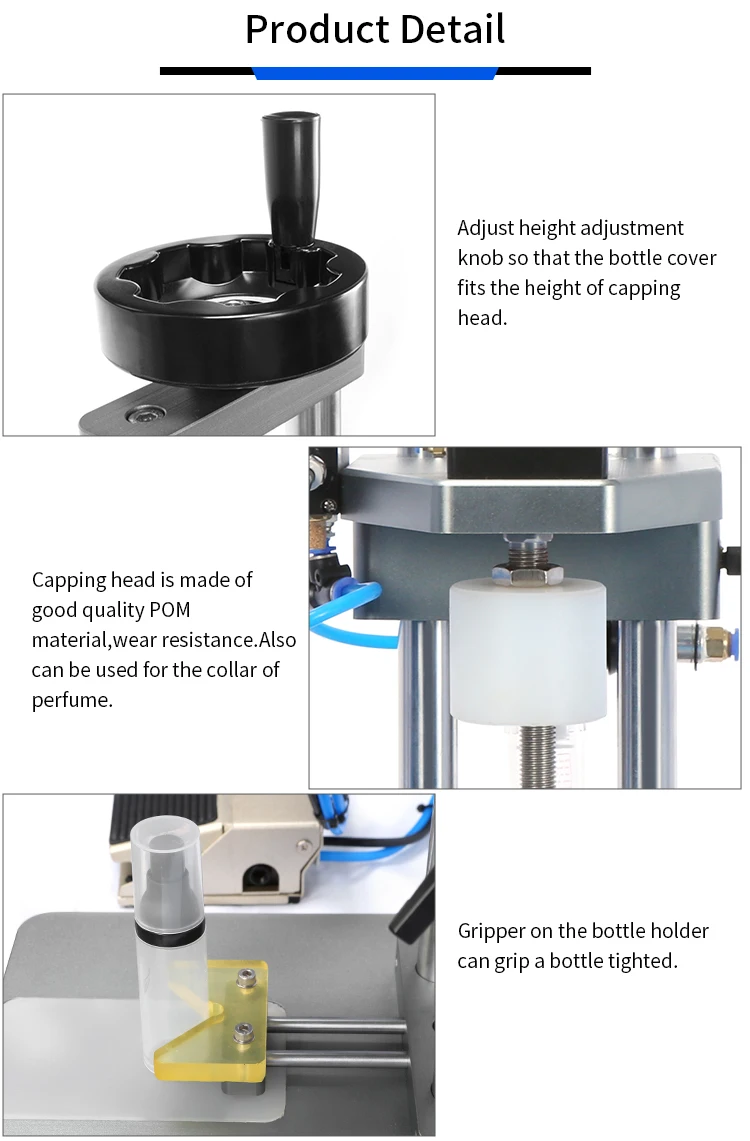 Product Detail

Adjust height adjustment knob so that the bottle cover fits the height of capping head.

Capping head is made of good quality POM material,wear resistance.Also can be used for the collar of perfume.

Gripper on the bottle holder can grip a bottle tighted.