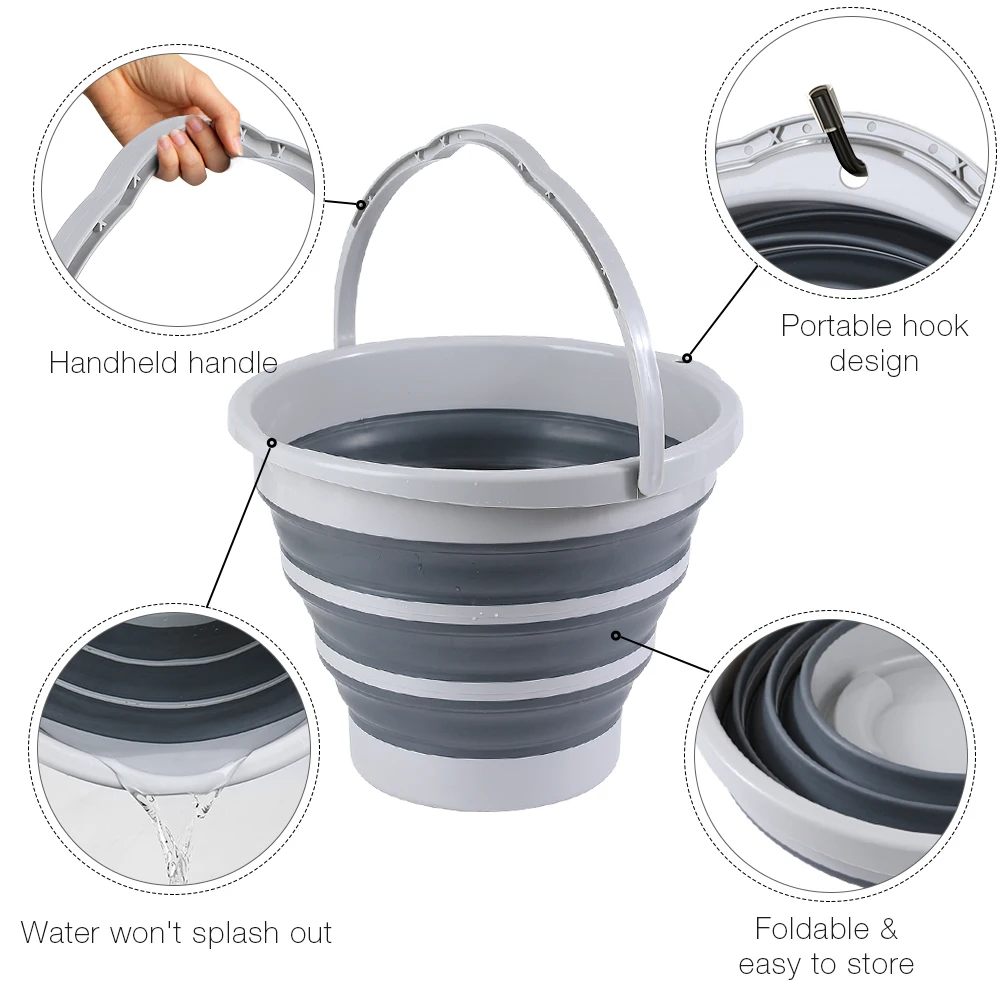 Handheld handle

Portable hook design

Water won't splash out

Foldable & easy to store