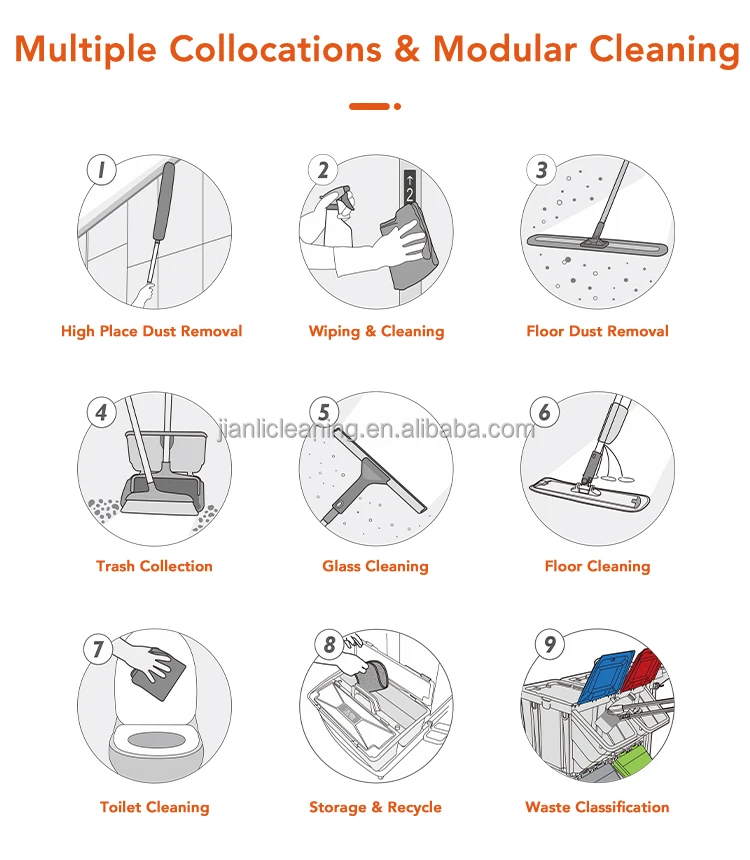 Multiple Collocations & Modular Cleaning

1
High Place Dust Removal

2
↑ 2
Wiping & Cleaning

3
Floor Dust Removal

4
Trash Collection

5
Glass Cleaning

6
Floor Cleaning

jianlicleaning.en.alibaba.com

7
Toilet Cleaning

8
Storage & Recycle

9
Waste Classification