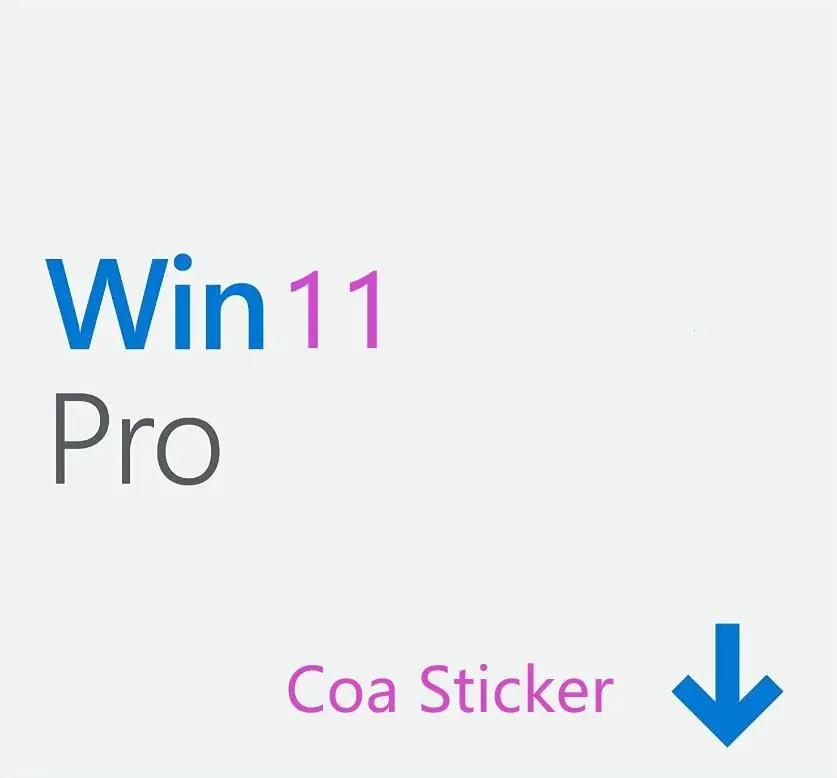 Win 11
Pro

Coa Sticker