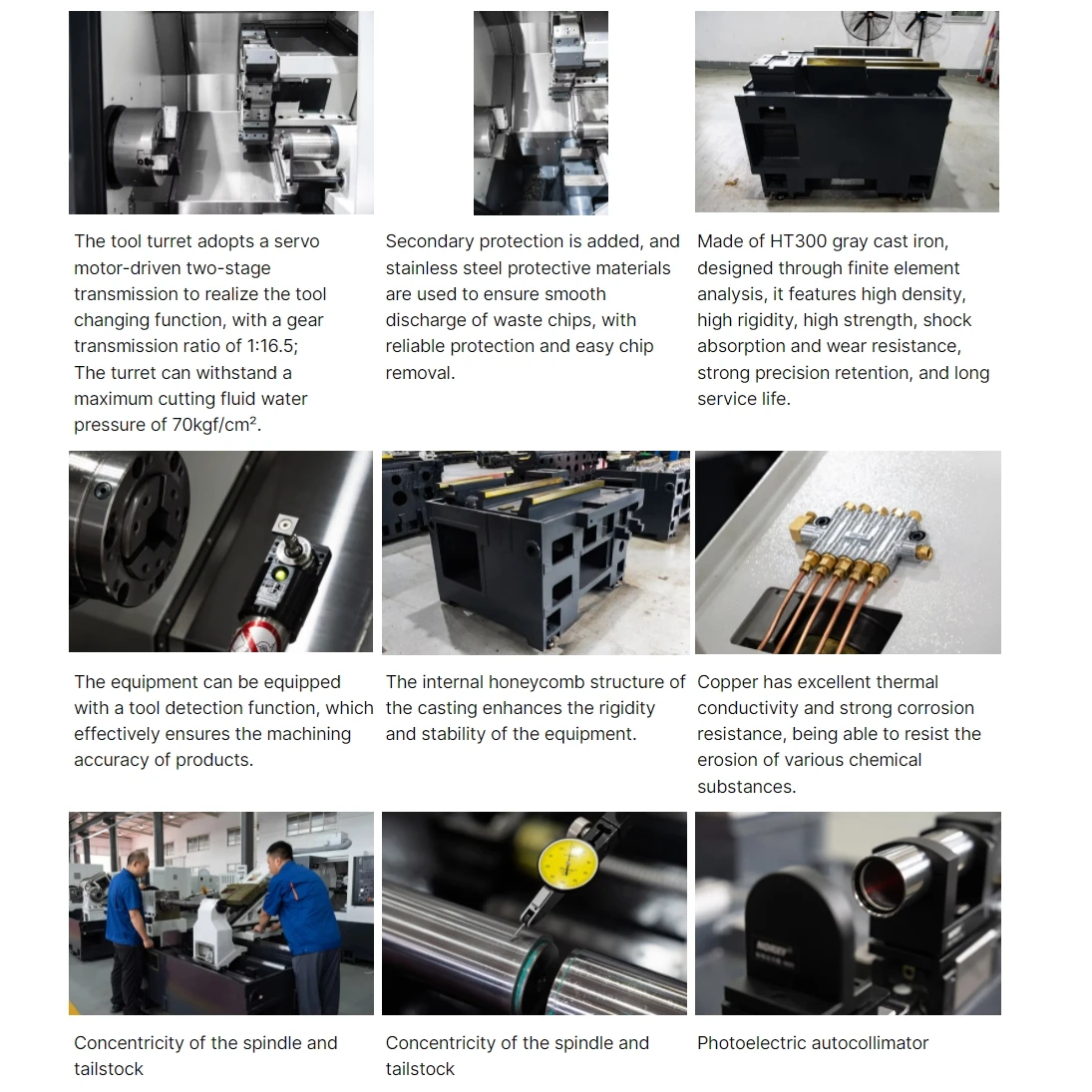 The tool turret adopts a servo motor-driven two-stage transmission to realize the tool changing function, with a gear transmission ratio of 1:16.5; The turret can withstand a maximum cutting fluid water pressure of 70kgf/cm².

Secondary protection is added, and stainless steel protective materials are used to ensure smooth discharge of waste chips, with reliable protection and easy chip removal.

Made of HT300 gray cast iron, designed through finite element analysis, it features high density, high rigidity, high strength, shock absorption and wear resistance, strong precision retention, and long service life.

The equipment can be equipped with a tool detection function, which effectively ensures the machining accuracy of products.

The internal honeycomb structure of the casting enhances the rigidity and stability of the equipment.

Copper has excellent thermal conductivity and strong corrosion resistance, being able to resist the erosion of various chemical substances.

Concentricity of the spindle and tailstock

Concentricity of the spindle and tailstock

Photoelectric autocollimator