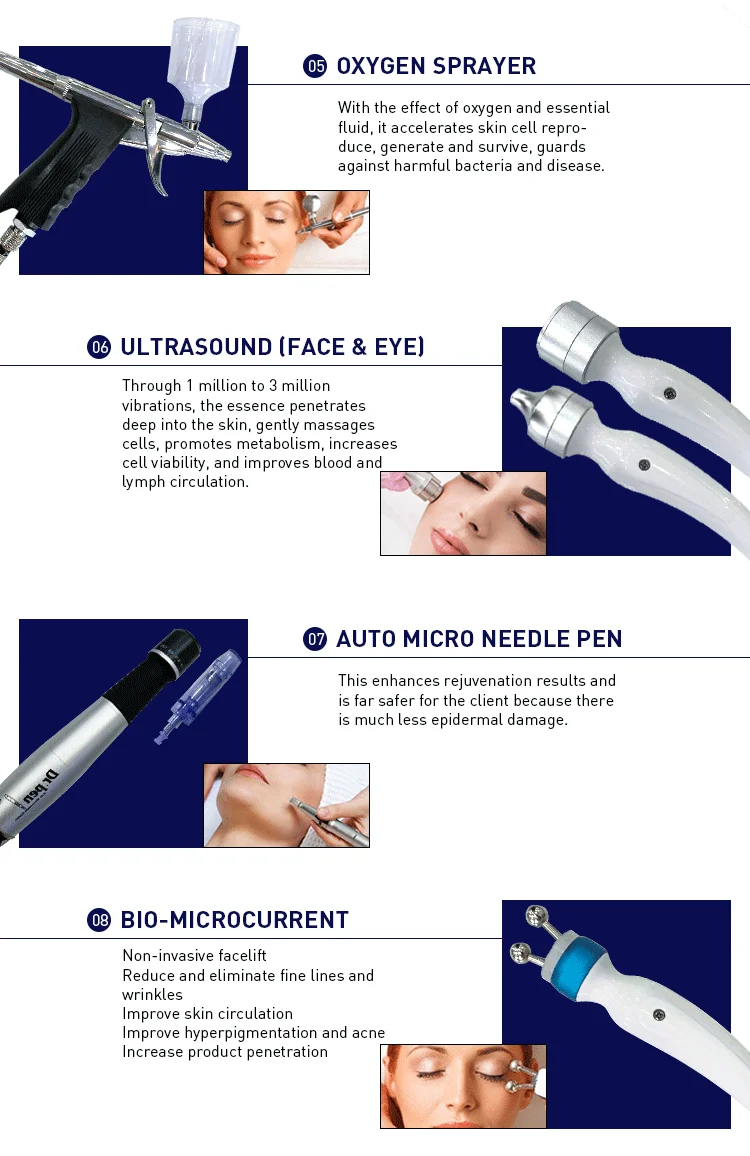 05 OXYGEN SPRAYER

With the effect of oxygen and essential fluid, it accelerates skin cell reproduce, generate and survive, guards against harmful bacteria and disease.

06 ULTRASOUND (FACE & EYE)

Through 1 million to 3 million vibrations, the essence penetrates deep into the skin, gently massages cells, promotes metabolism, increases cell viability, and improves blood and lymph circulation.

07 AUTO MICRO NEEDLE PEN

This enhances rejuvenation results and is far safer for the client because there is much less epidermal damage.

Dr.pen

08 BIO-MICROCURRENT

Non-invasive facelift
Reduce and eliminate fine lines and wrinkles
Improve skin circulation
Improve hyperpigmentation and acne
Increase product penetration