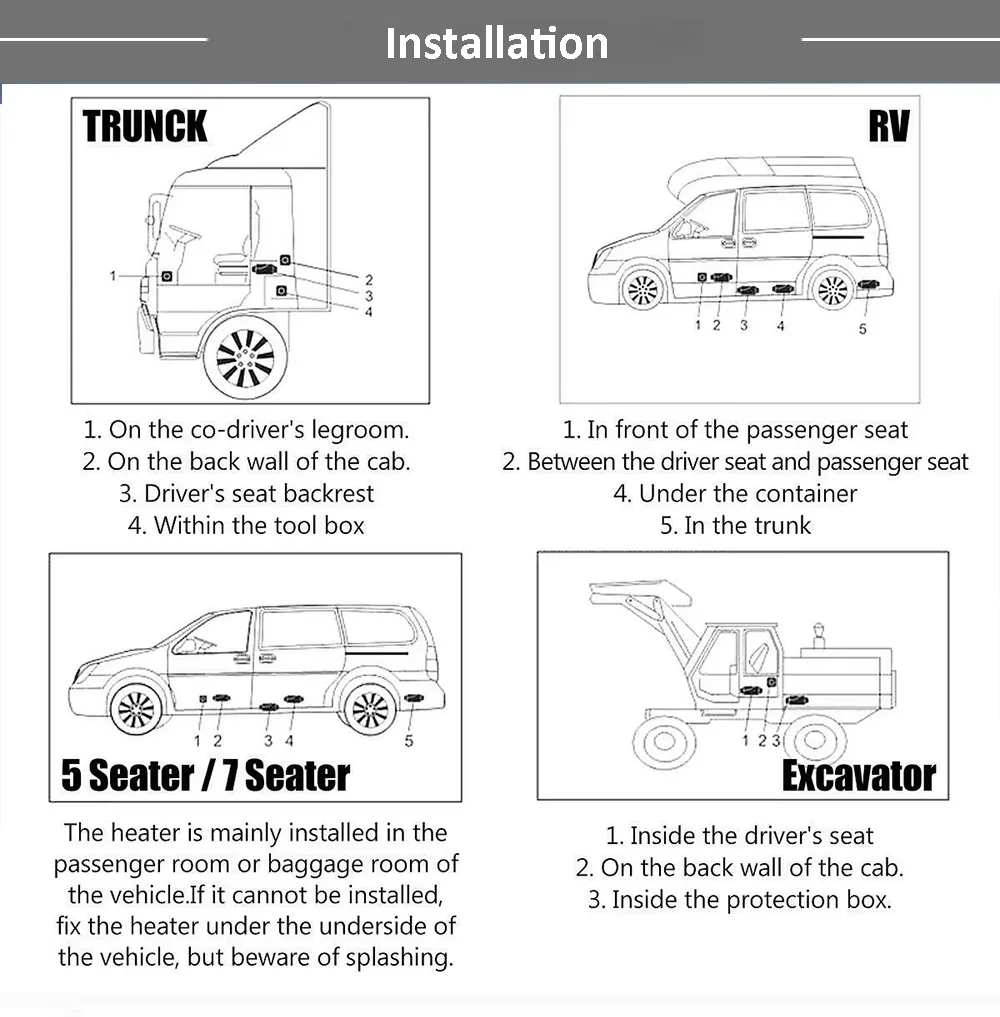 Installation

TRUNCK

1
2
3
4

1. On the co-driver's legroom.
2. On the back wall of the cab.
3. Driver's seat backrest
4. Within the tool box

RV

1 2 3 4 5

1. In front of the passenger seat
2. Between the driver seat and passenger seat
4. Under the container
5. In the trunk

1 2 3 4 5

5 Seater / 7 Seater

The heater is mainly installed in the passenger room or baggage room of the vehicle.If it cannot be installed, fix the heater under the underside of the vehicle, but beware of splashing.

1 2 3

Excavator

1. Inside the driver's seat
2. On the back wall of the cab.
3. Inside the protection box.