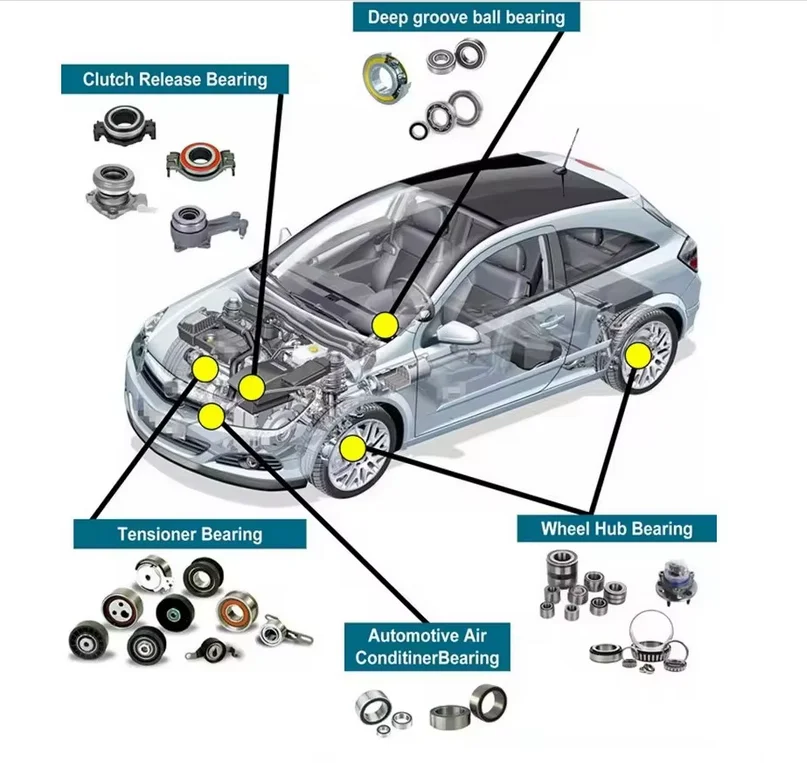 Deep groove ball bearing

Clutch Release Bearing

Tensioner Bearing

Wheel Hub Bearing

Automotive Air ConditinerBearing