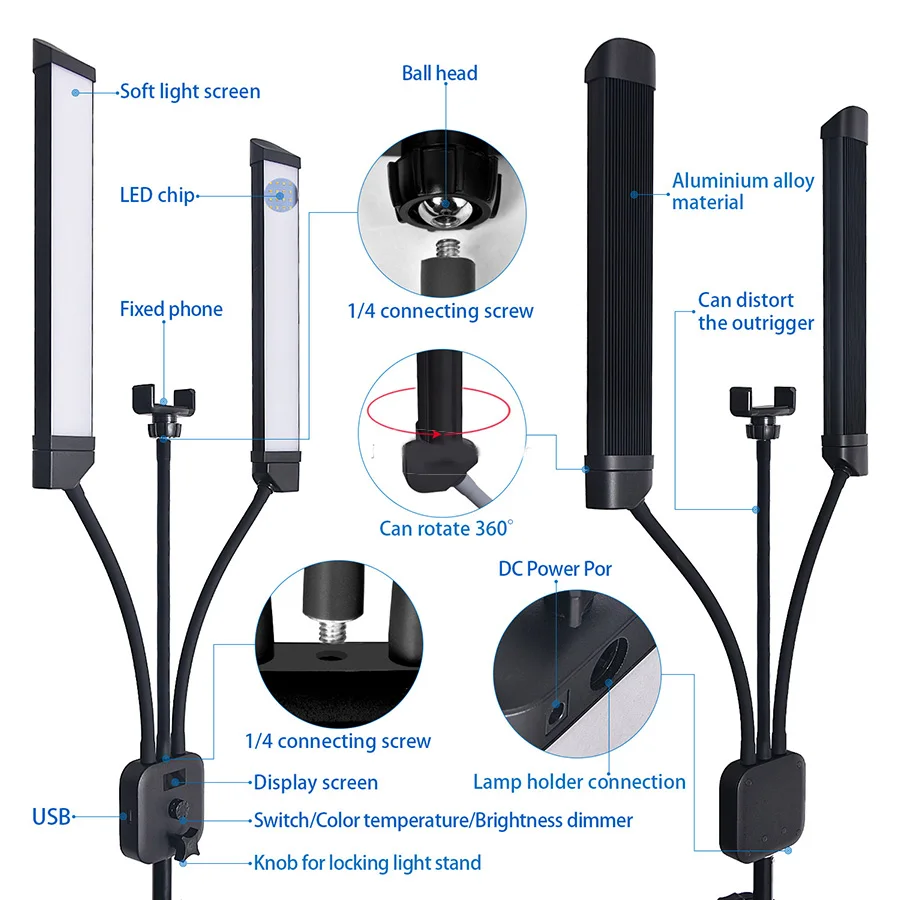 Soft light screen
LED chip
Fixed phone
Ball head
1/4 connecting screw
Can rotate 360°
Aluminium alloy material
Can distort the outrigger
DC Power Por
1/4 connecting screw
Lamp holder connection
Display screen
USB
Switch/Color temperature/Brightness dimmer
Knob for locking light stand