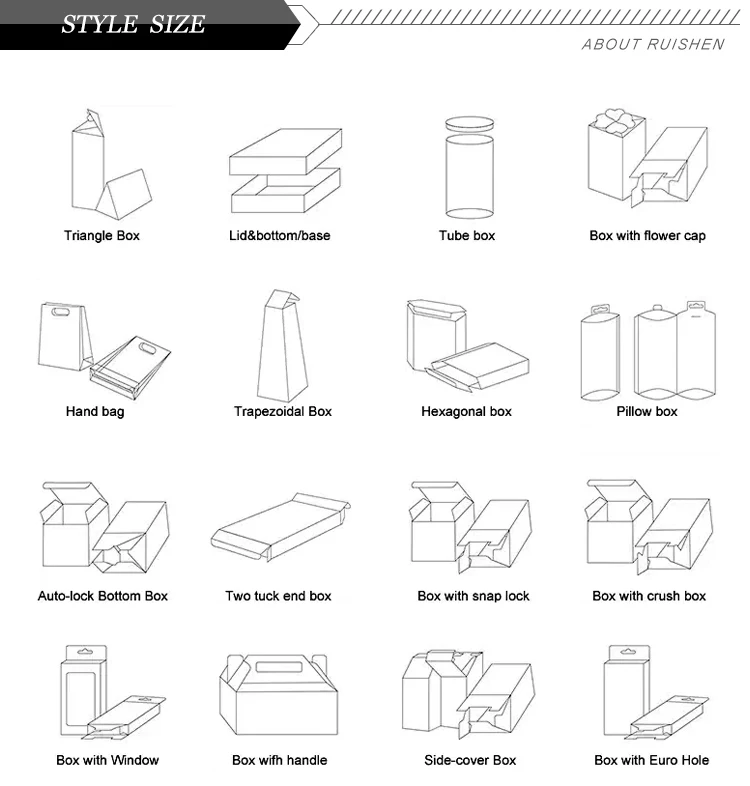 STYLE SIZE

ABOUT RUISHEN

Triangle Box

Lid&bottom/base

Tube box

Box with flower cap

Hand bag

Trapezoidal Box

Hexagonal box

Pillow box

Auto-lock Bottom Box

Two tuck end box

Box with snap lock

Box with crush box

Box with Window

Box wifh handle

Side-cover Box

Box with Euro Hole