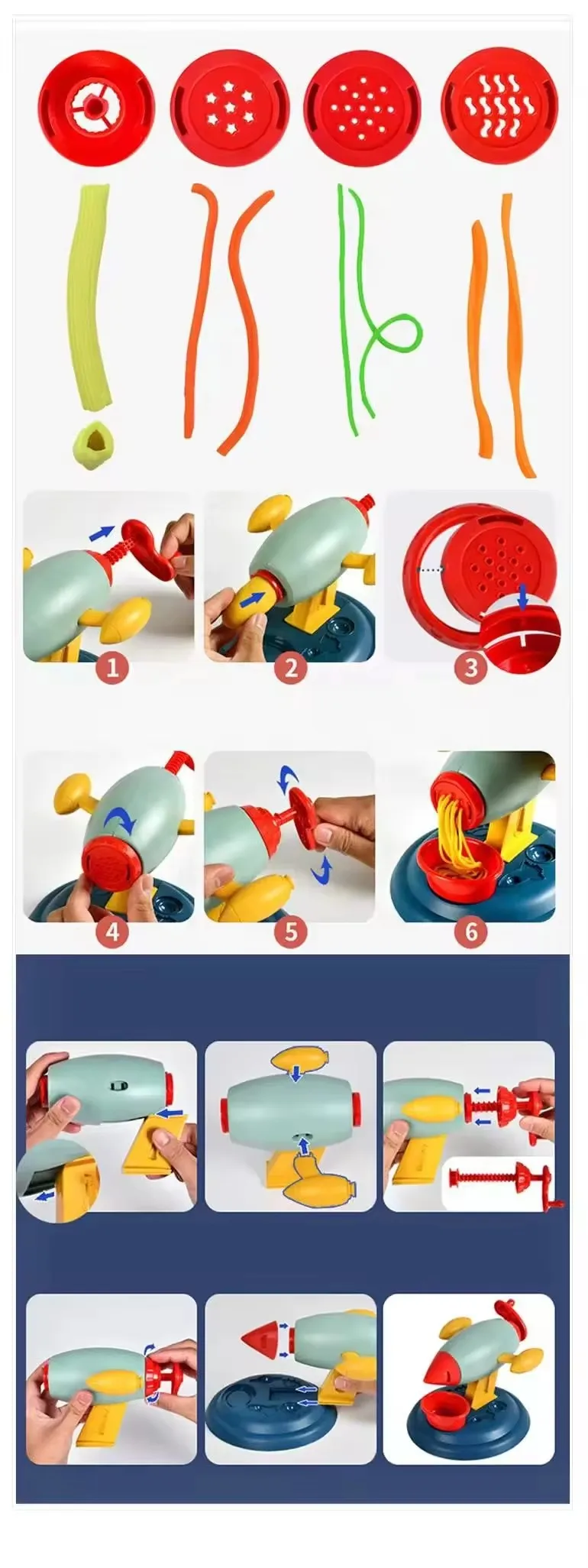 1
2
3
4
5
6