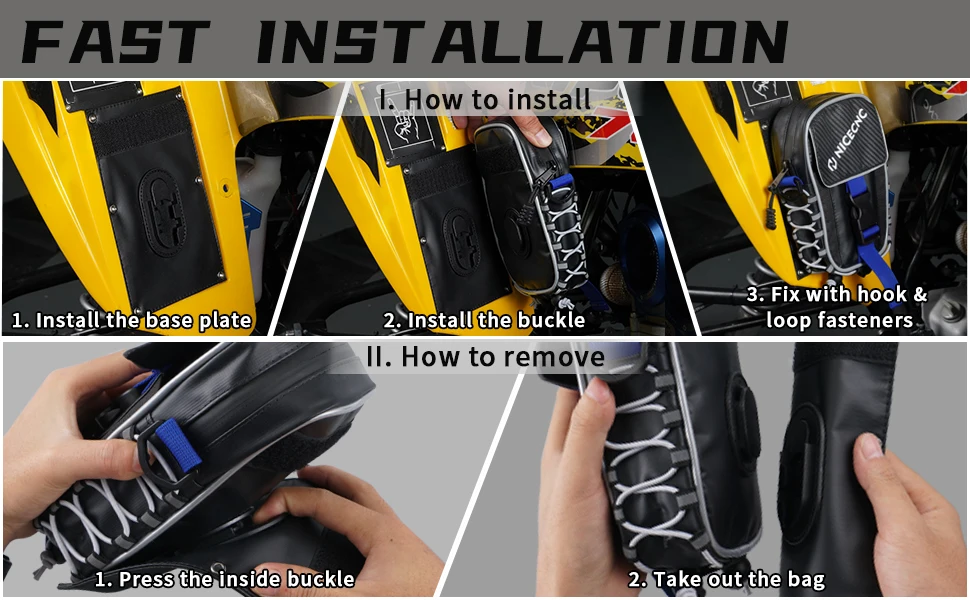 FAST INSTALLATION

I. How to install

1. Install the base plate

2. Install the buckle

NICECNC

3. Fix with hook & loop fasteners

II. How to remove

1. Press the inside buckle

2. Take out the bag