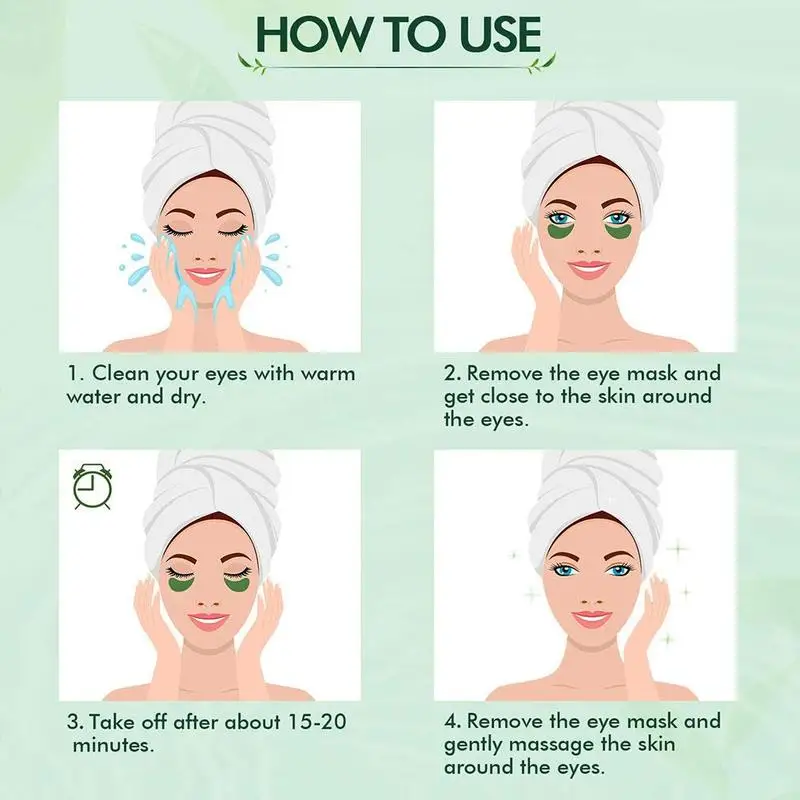 HOW TO USE

1. Clean your eyes with warm water and dry.

2. Remove the eye mask and get close to the skin around the eyes.

3. Take off after about 15-20 minutes.

4. Remove the eye mask and gently massage the skin around the eyes.