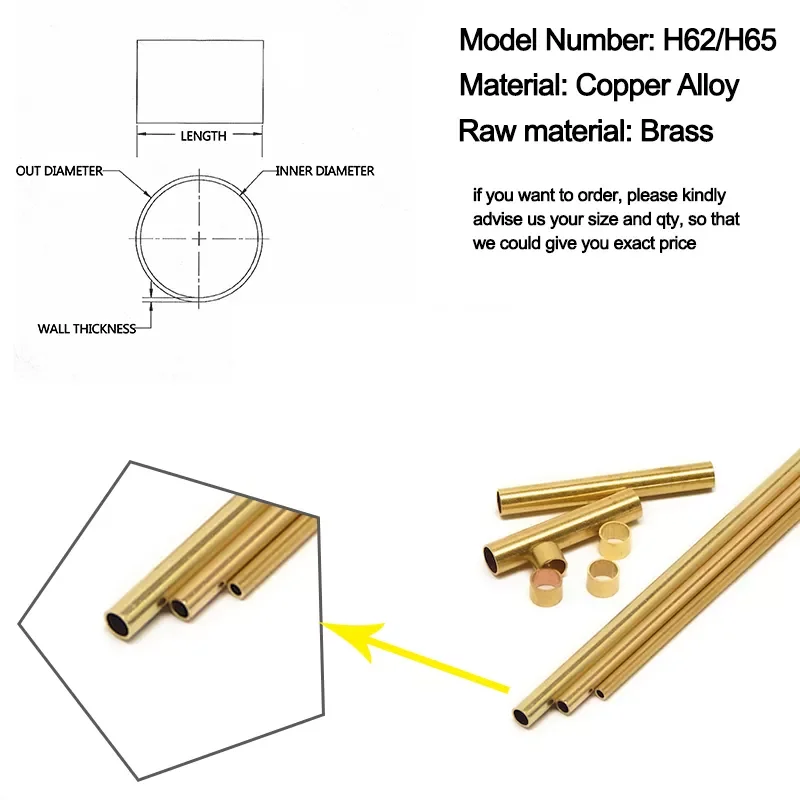 LENGTH

OUT DIAMETER

INNER DIAMETER

WALL THICKNESS

Model Number: H62/H65

Material: Copper Alloy

Raw material: Brass

if you want to order, please kindly advise us your size and qty, so that we could give you exact price