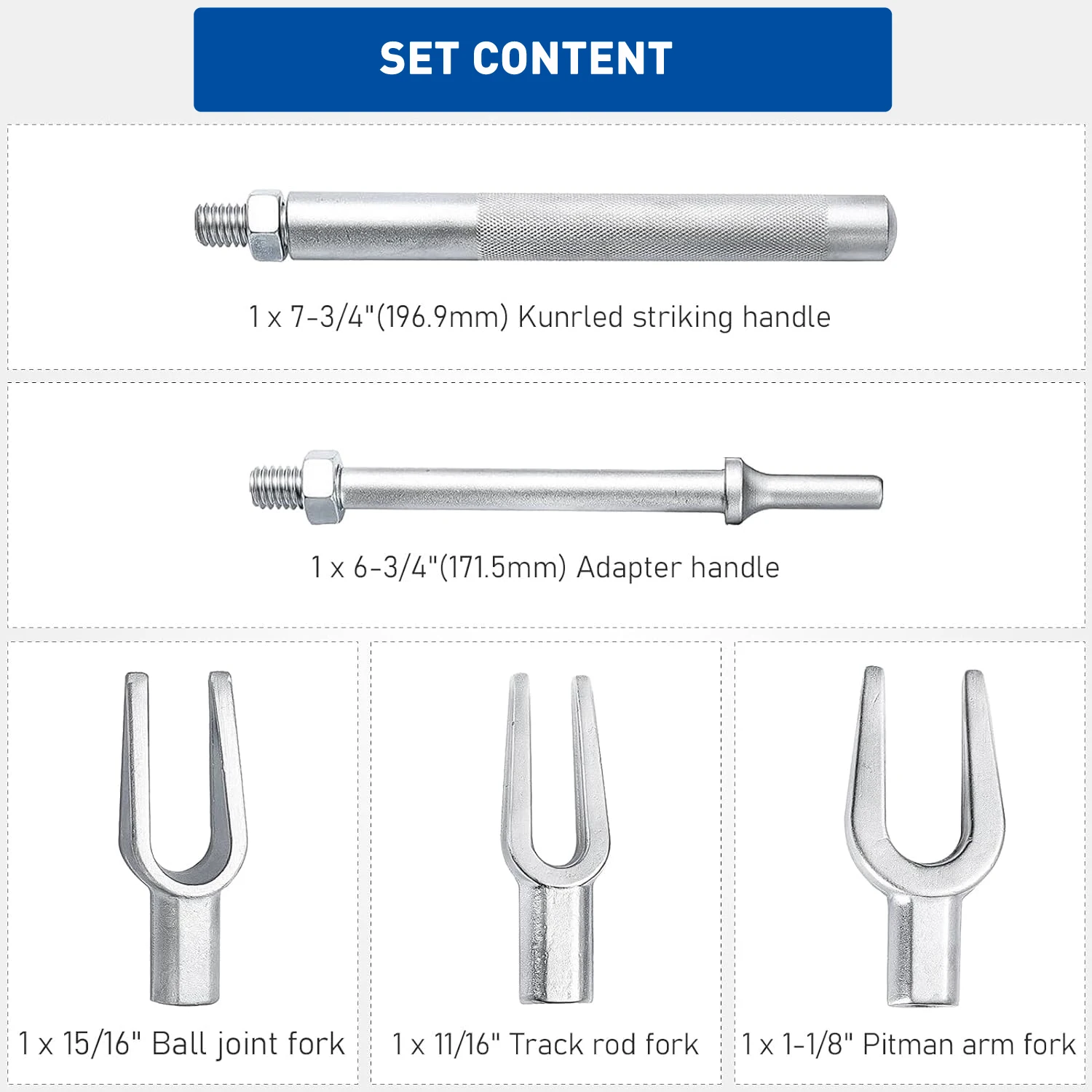 SET CONTENT

1 x 7-3/4"(196.9mm) Kunrled striking handle

1 x 6-3/4"(171.5mm) Adapter handle

1 x 15/16" Ball joint fork

1 x 11/16" Track rod fork

1 x 1-1/8" Pitman arm fork