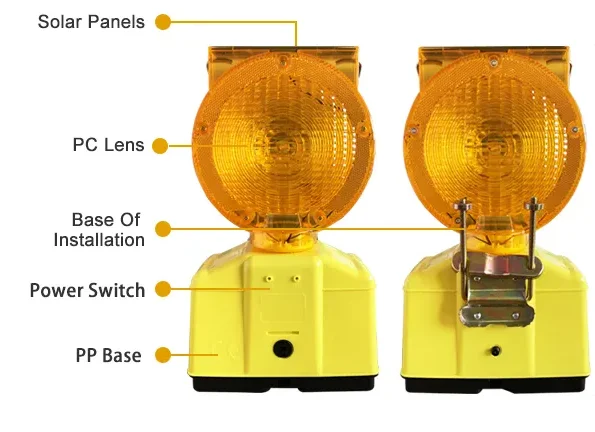 Solar Panels

PC Lens

Base Of Installation

Power Switch

PP Base