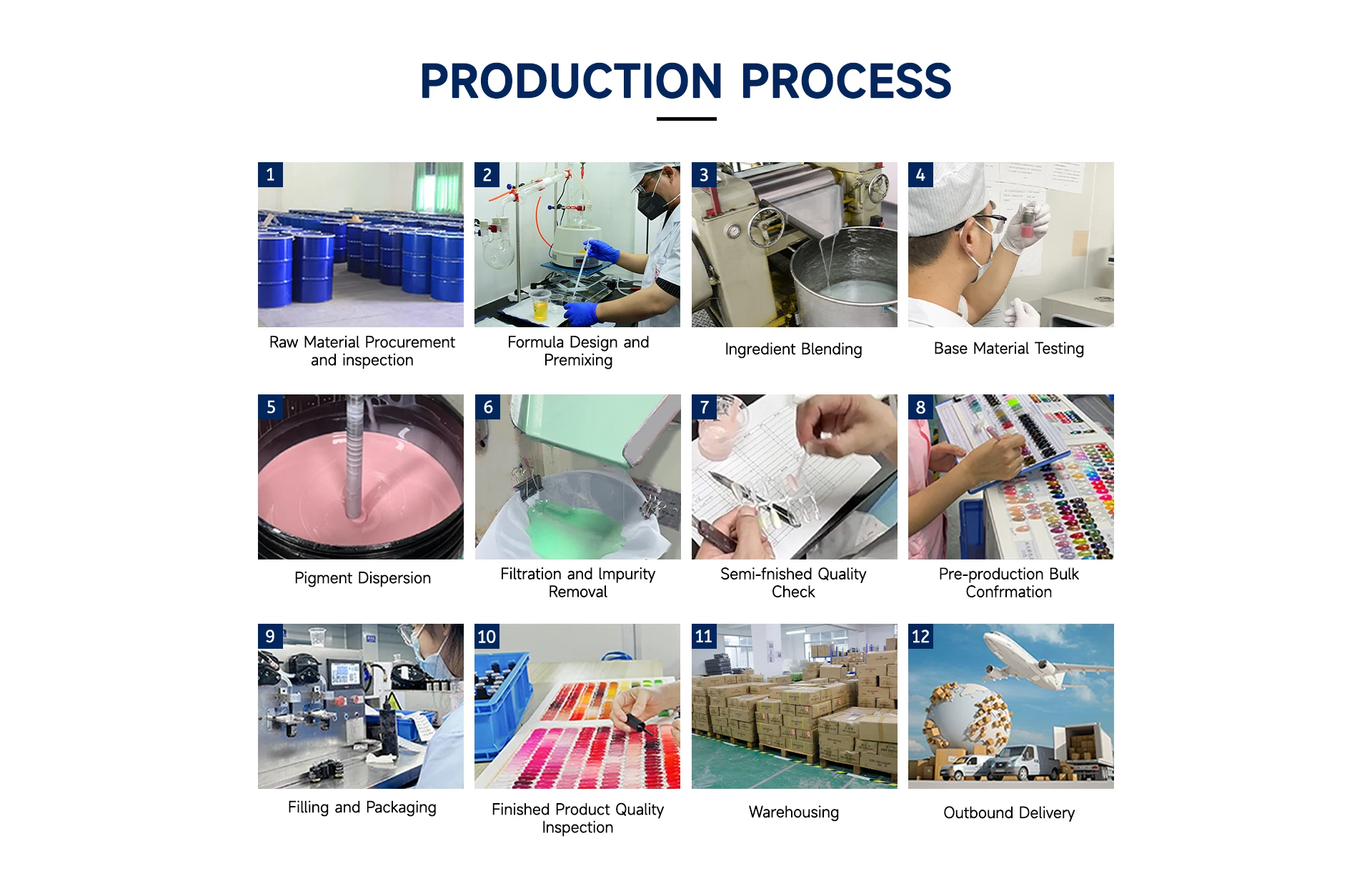 PRODUCTION PROCESS

1
Raw Material Procurement and inspection

2
Formula Design and Premixing

3
Ingredient Blending

4
Base Material Testing

5
Pigment Dispersion

6
Filtration and Impurity Removal

7
Semi-fnished Quality Check

8
Pre-production Bulk Confrmation

9
Filling and Packaging

10
Finished Product Quality Inspection

11
Warehousing

12
Outbound Delivery