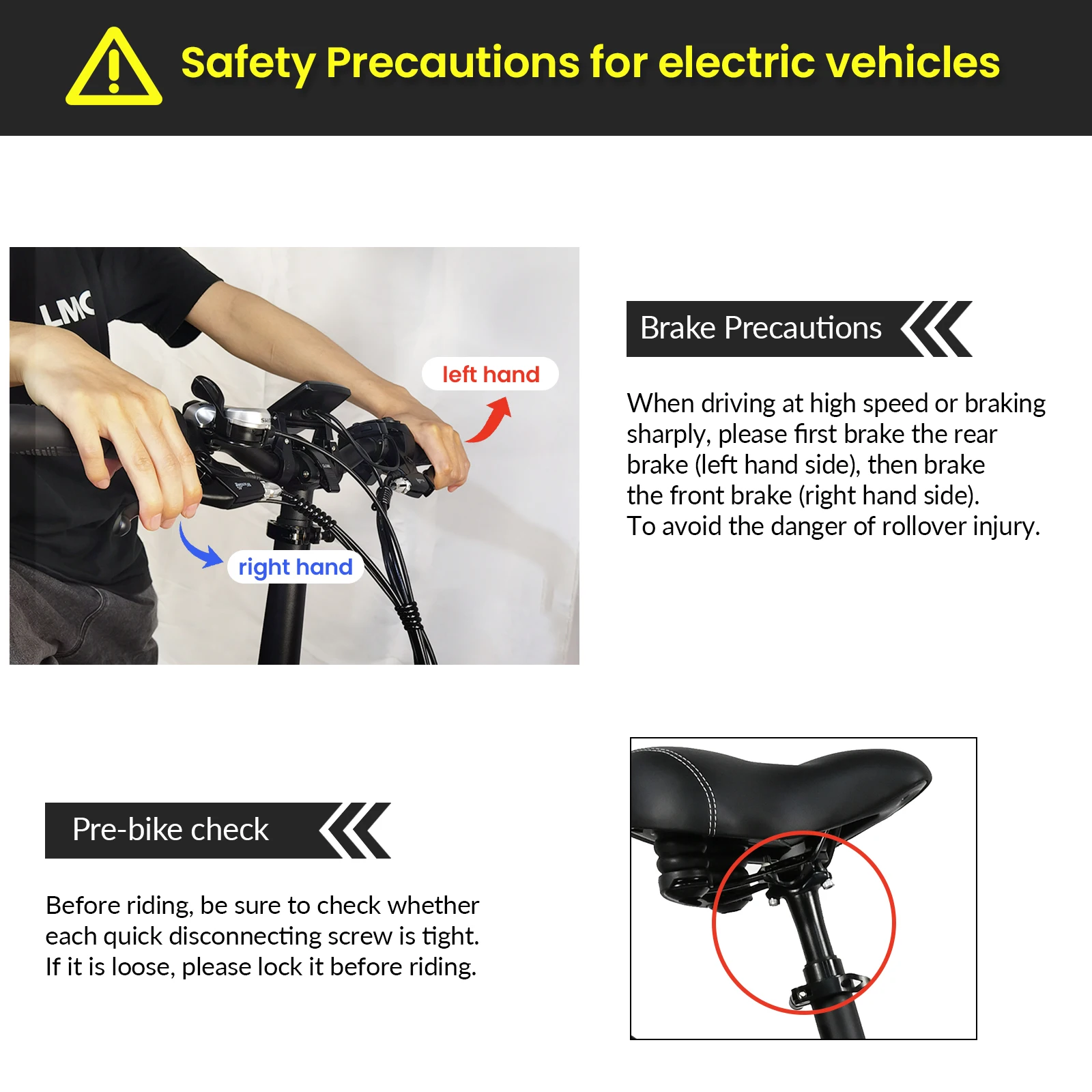 Safety Precautions for electric vehicles

LMC

left hand

right hand

Brake Precautions

When driving at high speed or braking sharply, please first brake the rear brake (left hand side), then brake the front brake (right hand side).
To avoid the danger of rollover injury.

Pre-bike check

Before riding, be sure to check whether each quick disconnecting screw is tight. If it is loose, please lock it before riding.