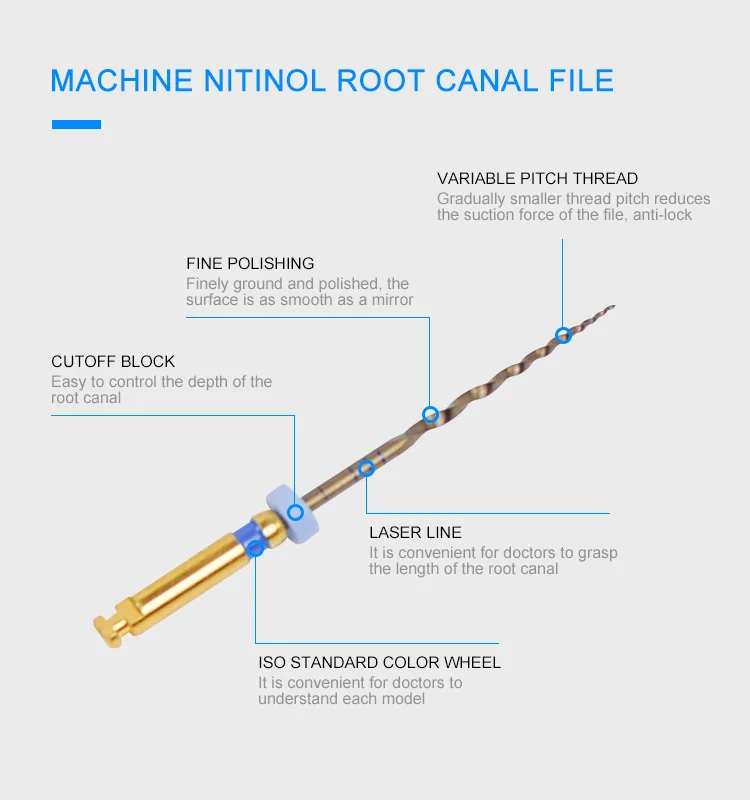 MACHINE NITINOL ROOT CANAL FILE

VARIABLE PITCH THREAD
Gradually smaller thread pitch reduces the suction force of the file, anti-lock

FINE POLISHING
Finely ground and polished, the surface is as smooth as a mirror

CUTOFF BLOCK
Easy to control the depth of the root canal

LASER LINE
It is convenient for doctors to grasp the length of the root canal

ISO STANDARD COLOR WHEEL
It is convenient for doctors to understand each model