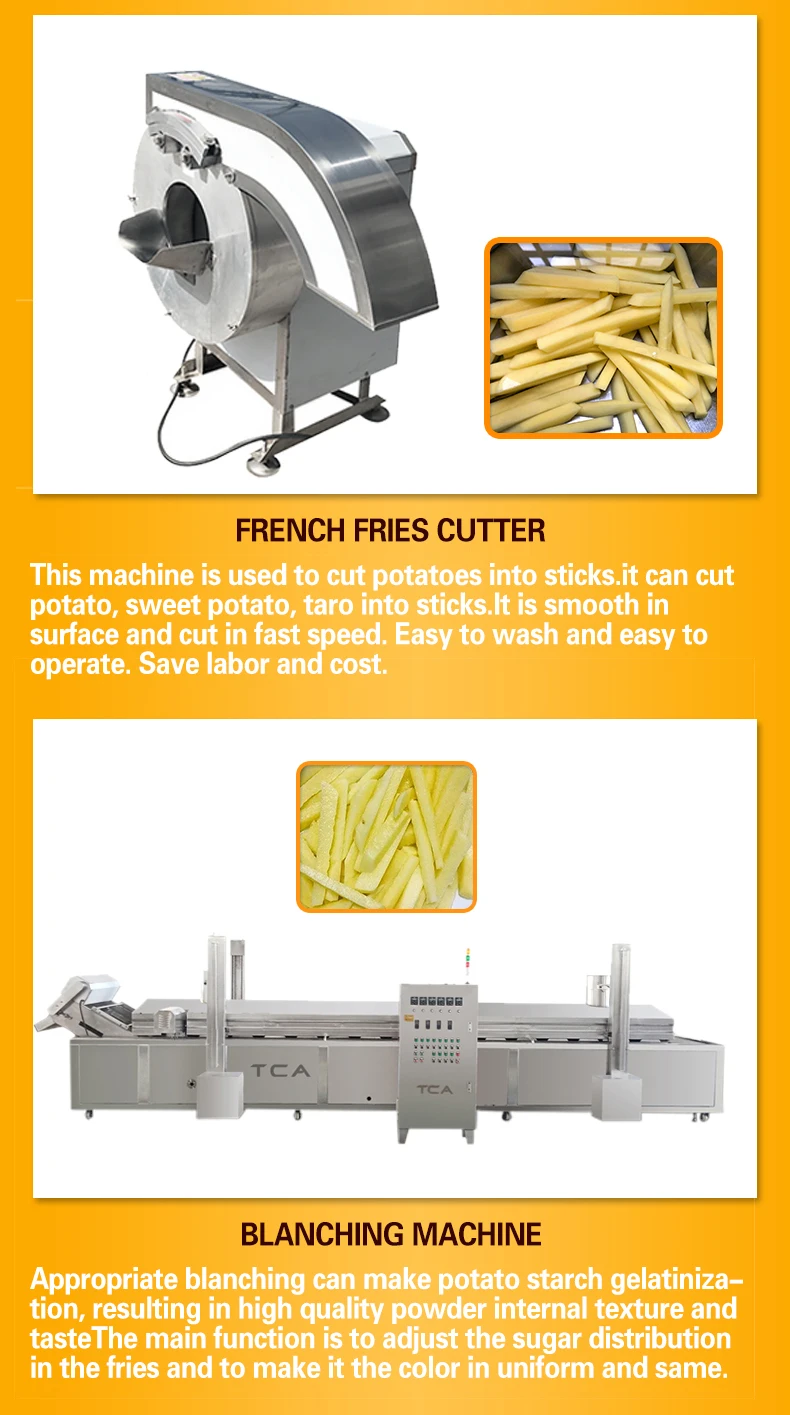 FRENCH FRIES CUTTER

This machine is used to cut potatoes into sticks.it can cut potato, sweet potato, taro into sticks.It is smooth in surface and cut in fast speed. Easy to wash and easy to operate. Save labor and cost.

TCA

TCA

BLANCHING MACHINE

Appropriate blanching can make potato starch gelatinization, resulting in high quality powder internal texture and tasteThe main function is to adjust the sugar distribution in the fries and to make it the color in uniform and same.