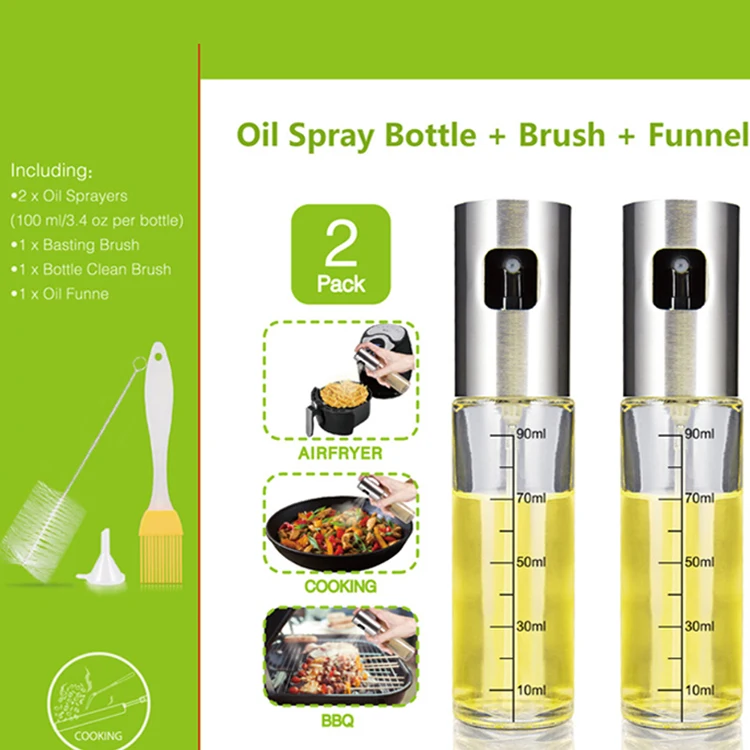 Including:
•2 x Oil Sprayers
(100 ml/3.4 oz per bottle)
•1 x Basting Brush
•1 x Bottle Clean Brush
•1 x Oil Funne

COOKING

Oil Spray Bottle + Brush + Funnel

2
Pack

AIRFRYER

COOKING

BBQ

90ml
70ml
50ml
30ml
10ml

90ml
70ml
50ml
30ml
10ml