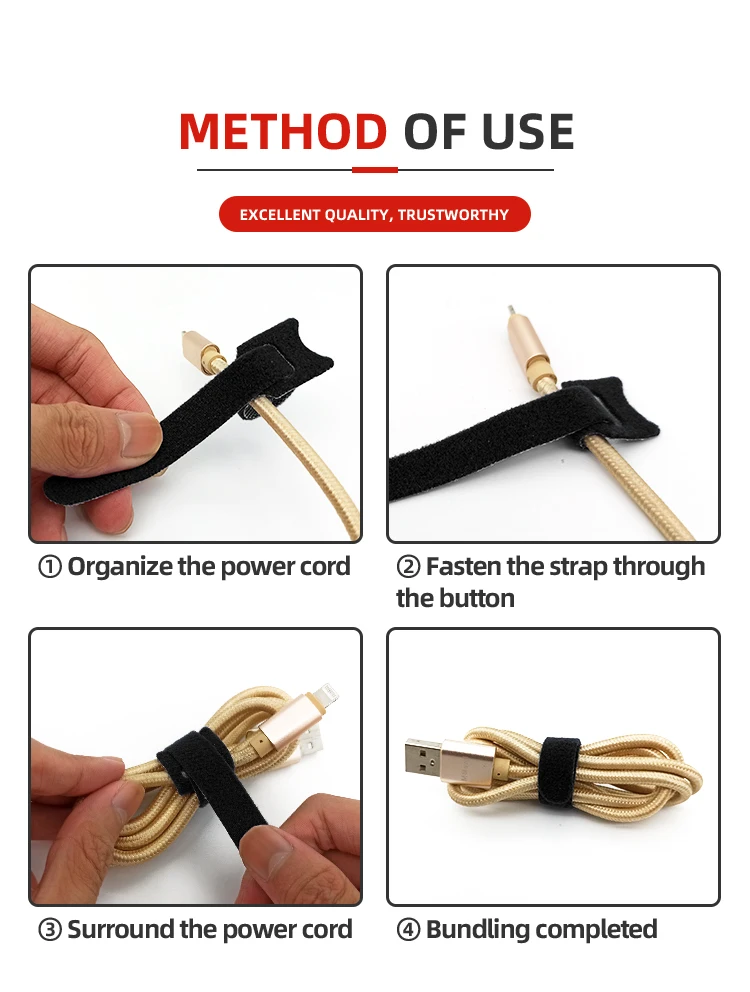 METHOD OF USE

EXCELLENT QUALITY, TRUSTWORTHY

① Organize the power cord

② Fasten the strap through the button

③ Surround the power cord

④ Bundling completed