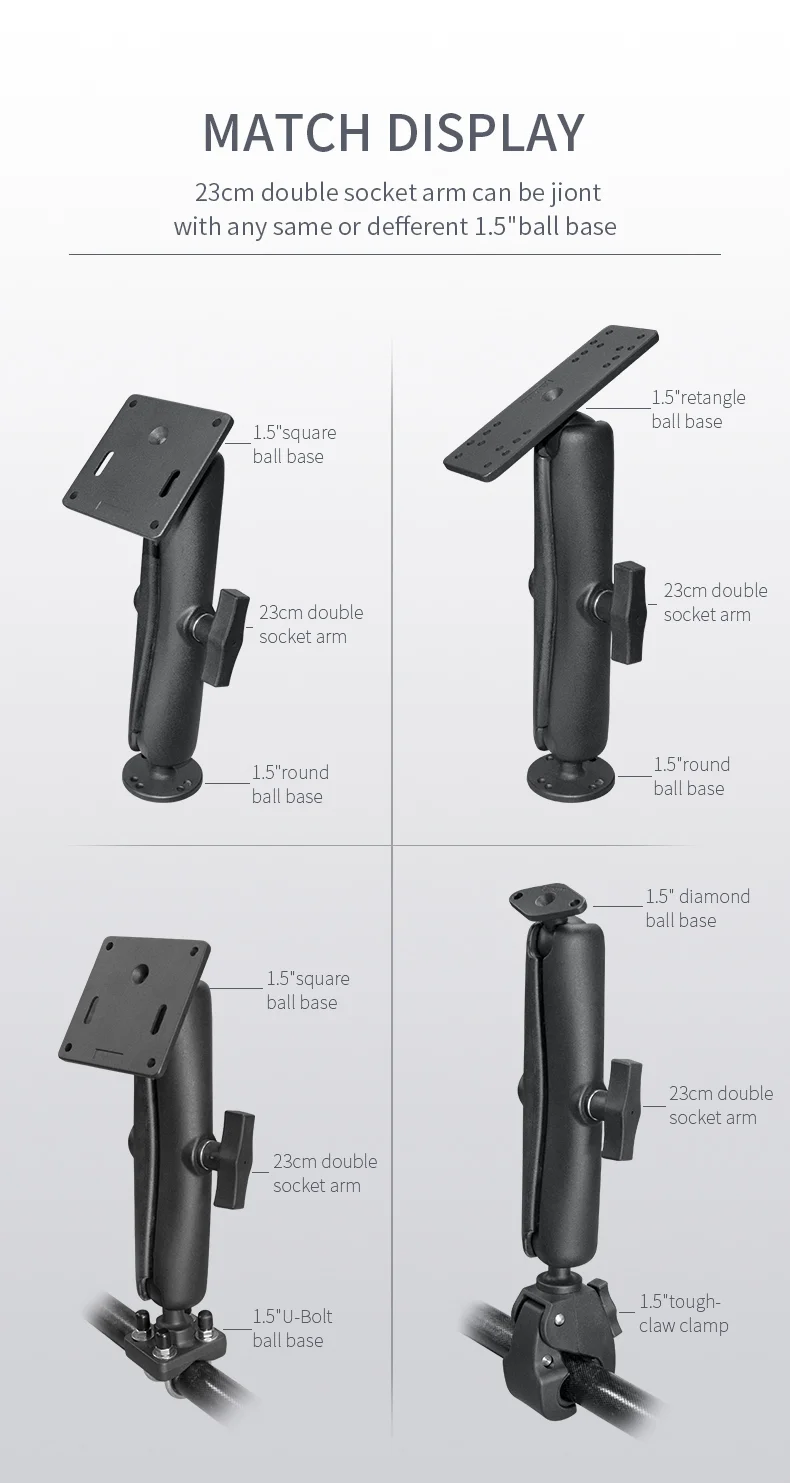 MATCH DISPLAY

23cm double socket arm can be jiont with any same or defferent 1.5"ball base

1.5"square ball base

23cm double socket arm

1.5"round ball base

1.5"retangle ball base

23cm double socket arm

1.5"round ball base

1.5"square ball base

23cm double socket arm

1.5"U-Bolt ball base

1.5" diamond ball base

23cm double socket arm

1.5"tough-claw clamp