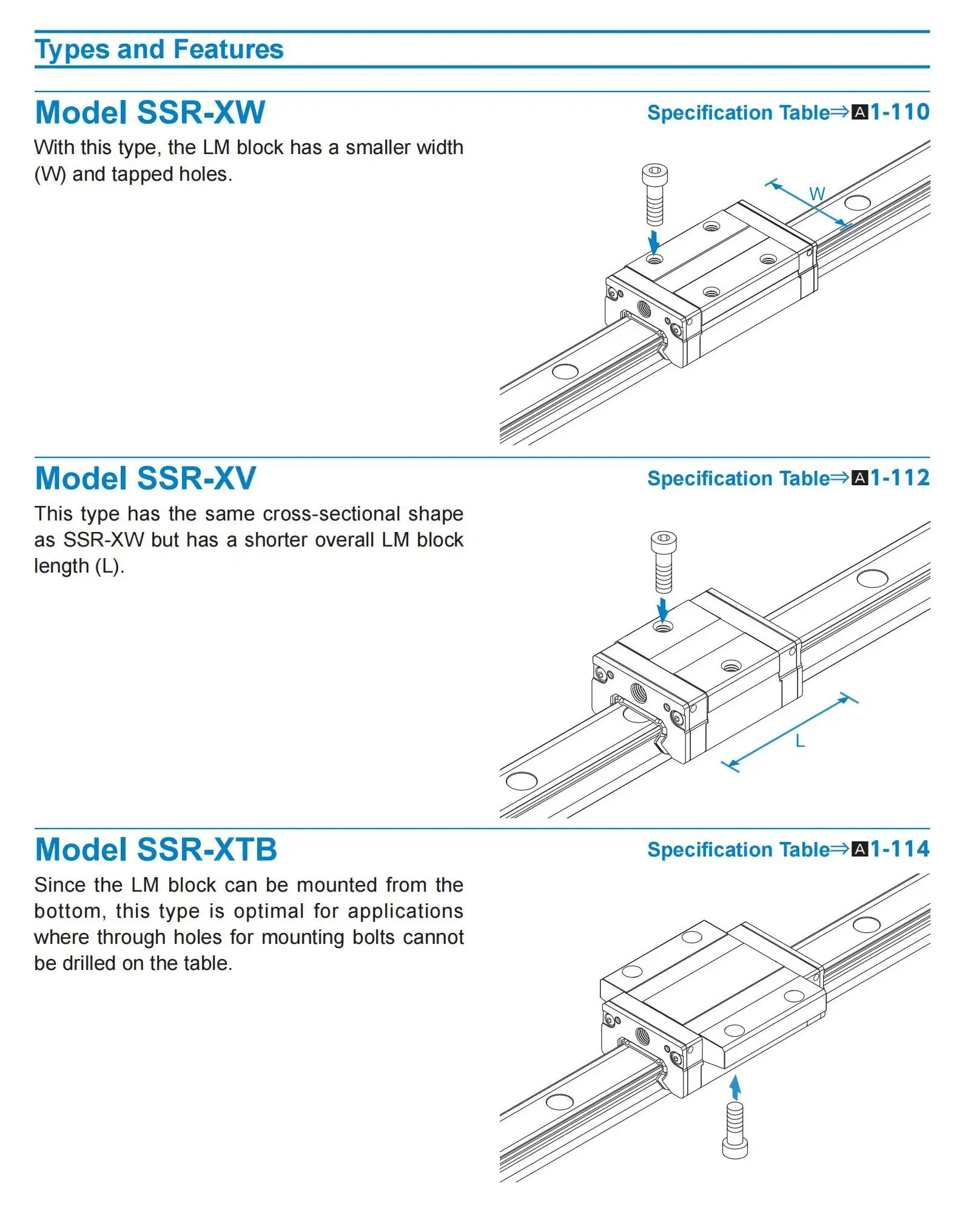 Types and Features

Model SSR-XW

Specification Table⇒A1-110

With this type, the LM block has a smaller width (W) and tapped holes.

W

Model SSR-XV

Specification Table⇒A1-112

This type has the same cross-sectional shape as SSR-XW but has a shorter overall LM block length (L).

L

Model SSR-XTB

Specification Table⇒A1-114

Since the LM block can be mounted from the bottom, this type is optimal for applications where through holes for mounting bolts cannot be drilled on the table.