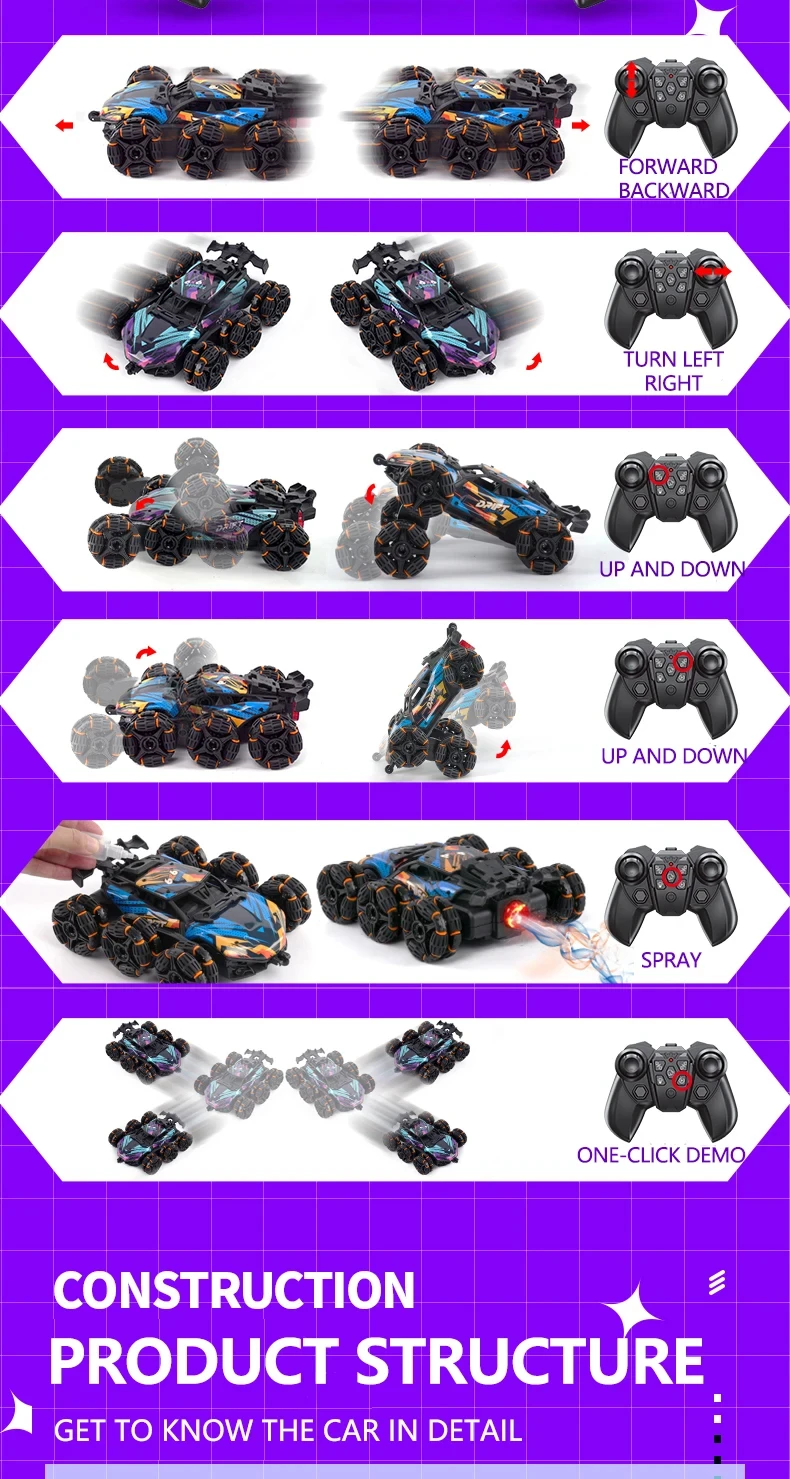 FORWARD
BACKWARD

TURN LEFT
RIGHT

DRIFT

UP AND DOWN

UP AND DOWN

SPRAY

ONE-CLICK DEMO

CONSTRUCTION
PRODUCT STRUCTURE
GET TO KNOW THE CAR IN DETAIL