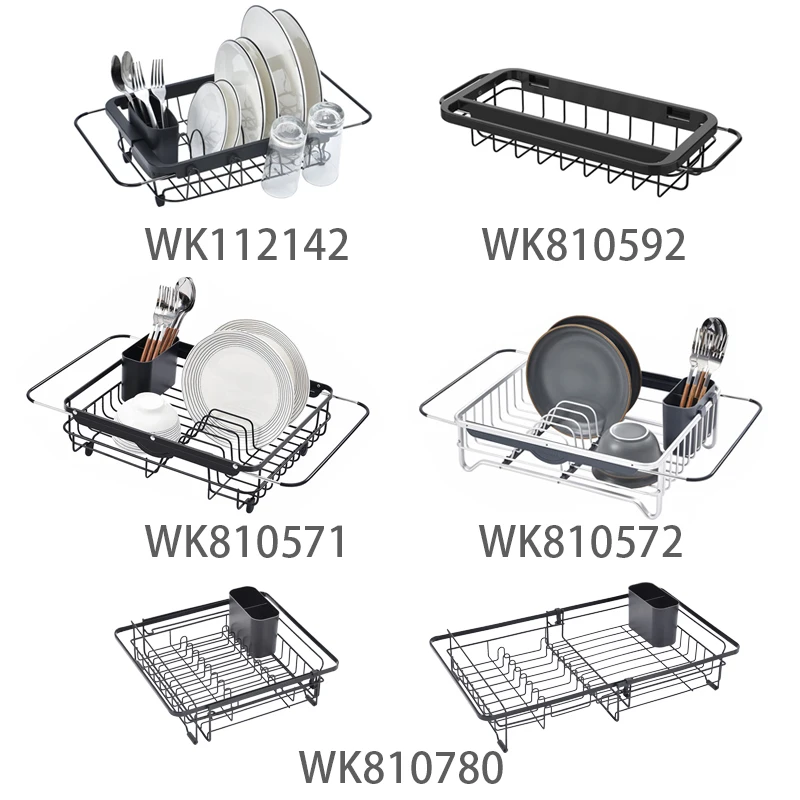 WK112142

WK810592

WK810571

WK810572

WK810780